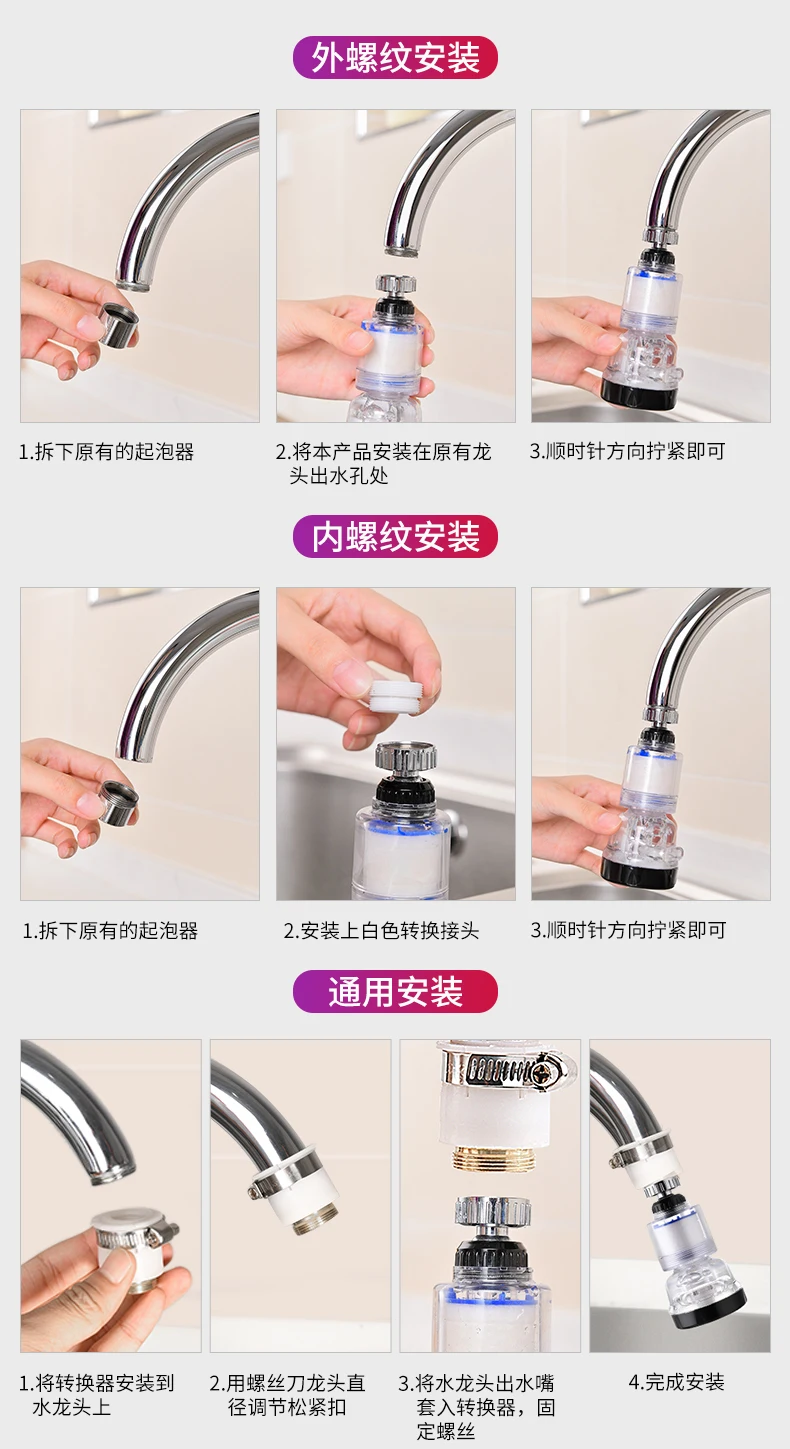 外螺纹安装

1.拆下原有的起泡器

2.将本产品安装在原有龙头出水孔处

3.顺时针方向拧紧即可

内螺纹安装

1.拆下原有的起泡器

2.安装上白色转换接头

3.顺时针方向拧紧即可

通用安装

1.将转换器安装到水龙头上

2.用螺丝刀龙头直径调节松紧扣

3.将水龙头出水嘴套入转换器，固定螺丝

4.完成安装