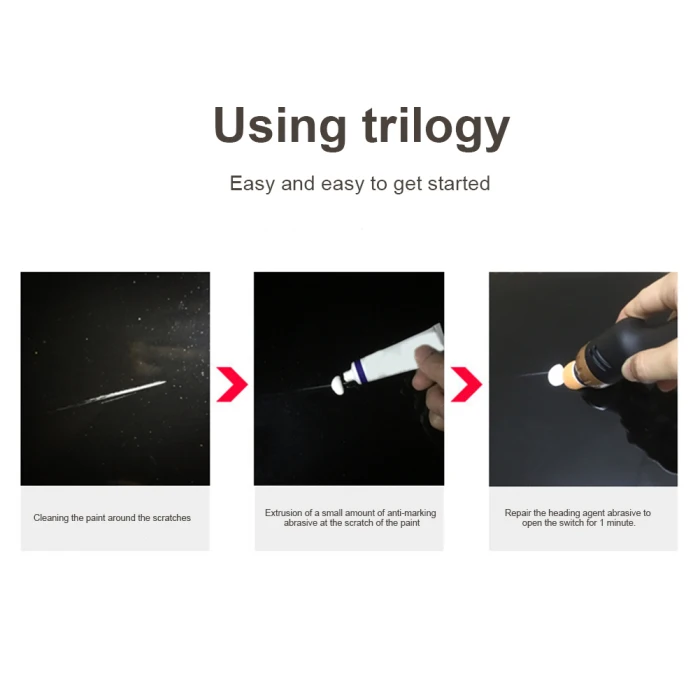 Using trilogy

Easy and easy to get started

Cleaning the paint around the scratches

Extrusion of a small amount of anti-marking abrasive at the scratch of the paint

Repair the heading agent abrasive to open the switch for 1 minute.