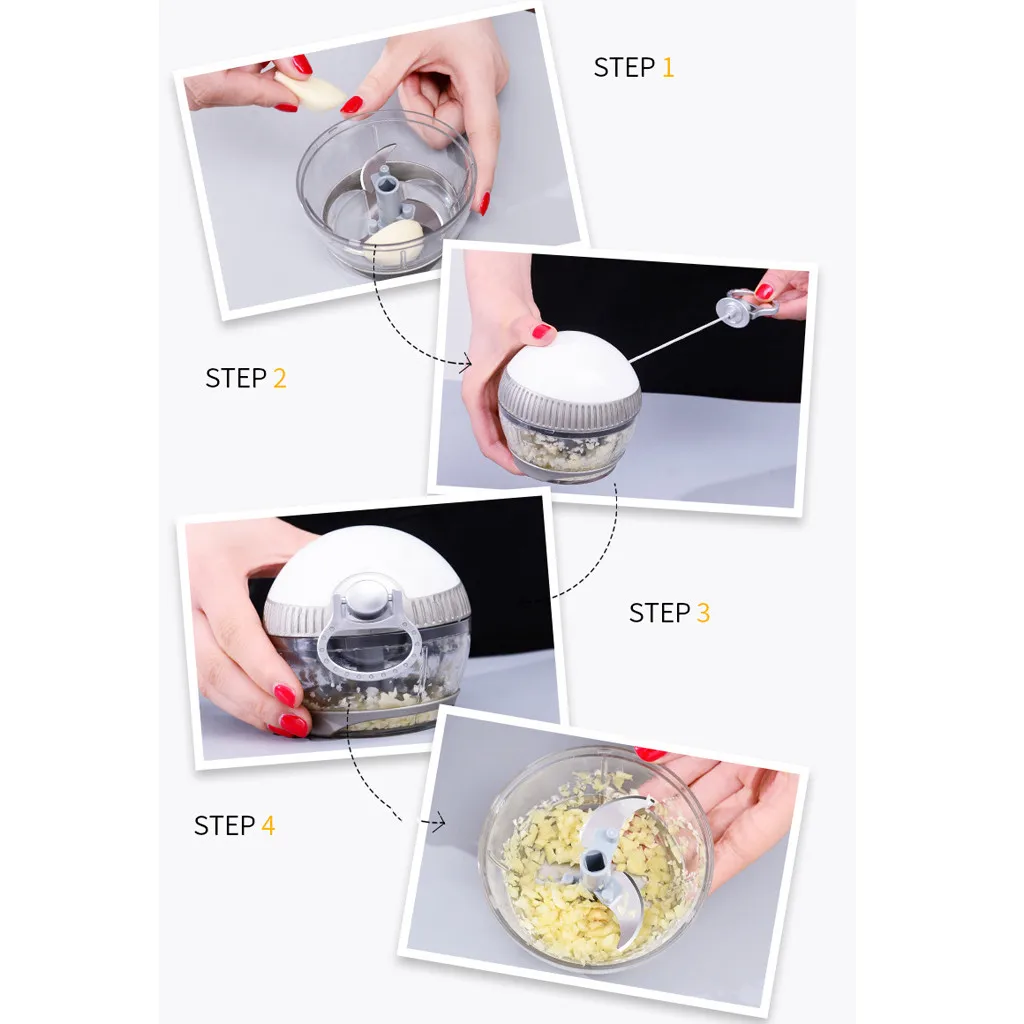 STEP 1

STEP 2

STEP 3

STEP 4