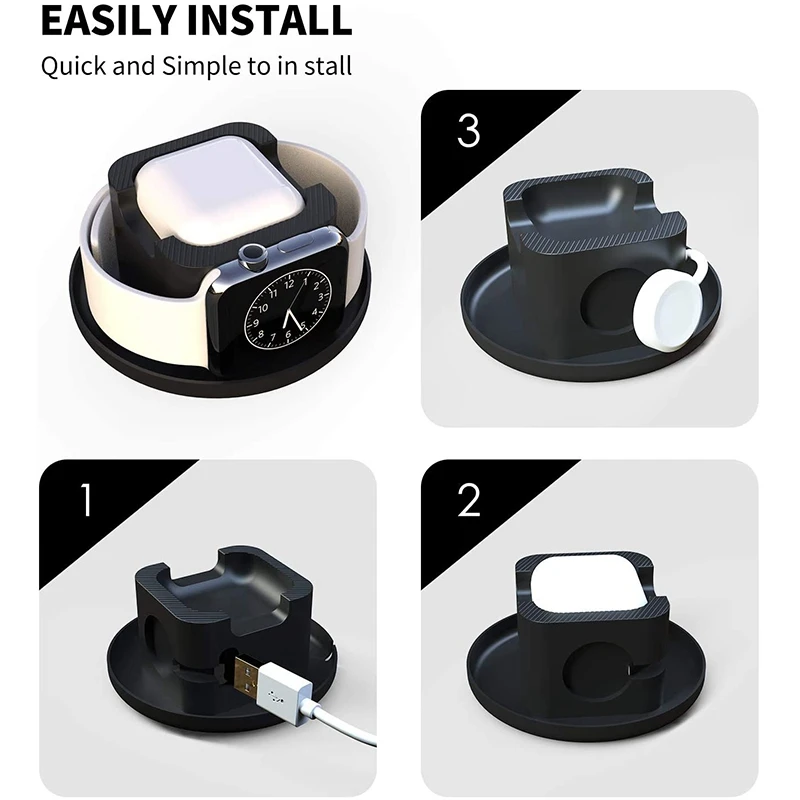 EASILY INSTALL
Quick and Simple to in stall

3

1

2