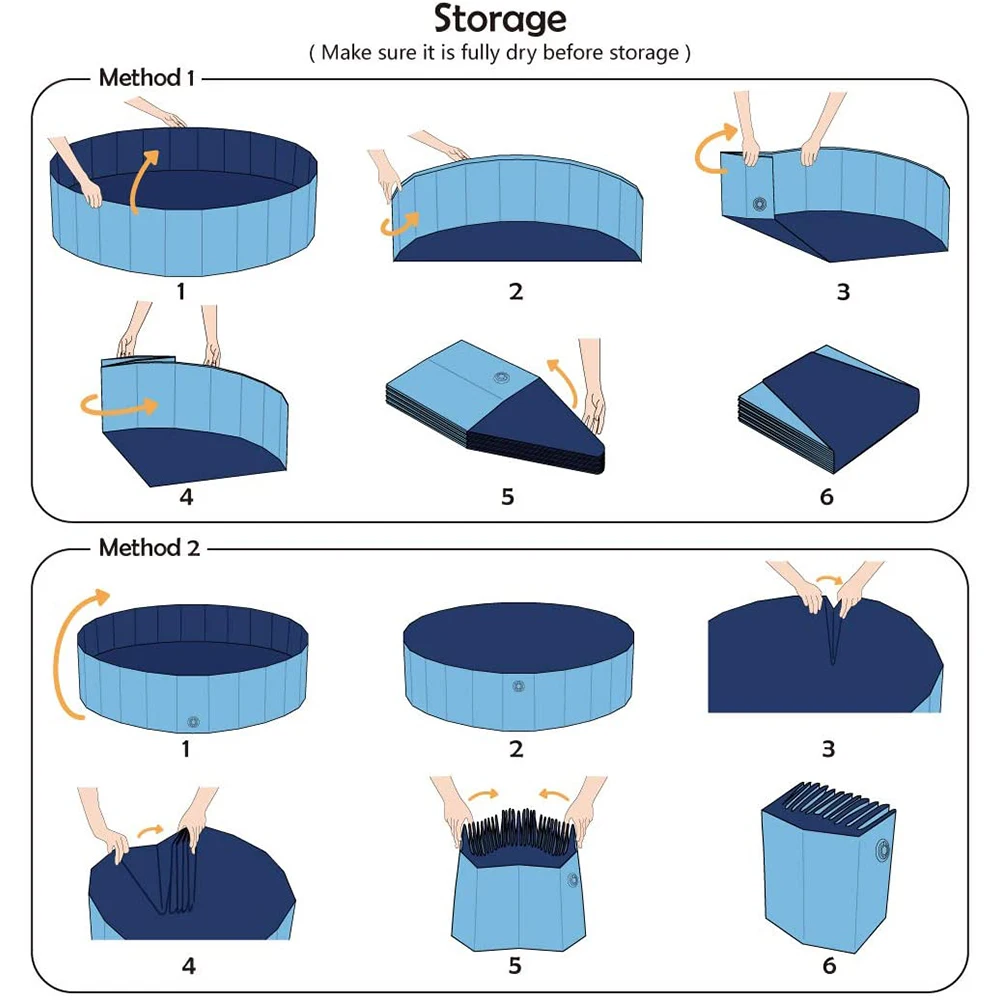 Storage
( Make sure it is fully dry before storage )

Method 1

1

2

3

4

5

6

Method 2

1

2

3

4

5

6