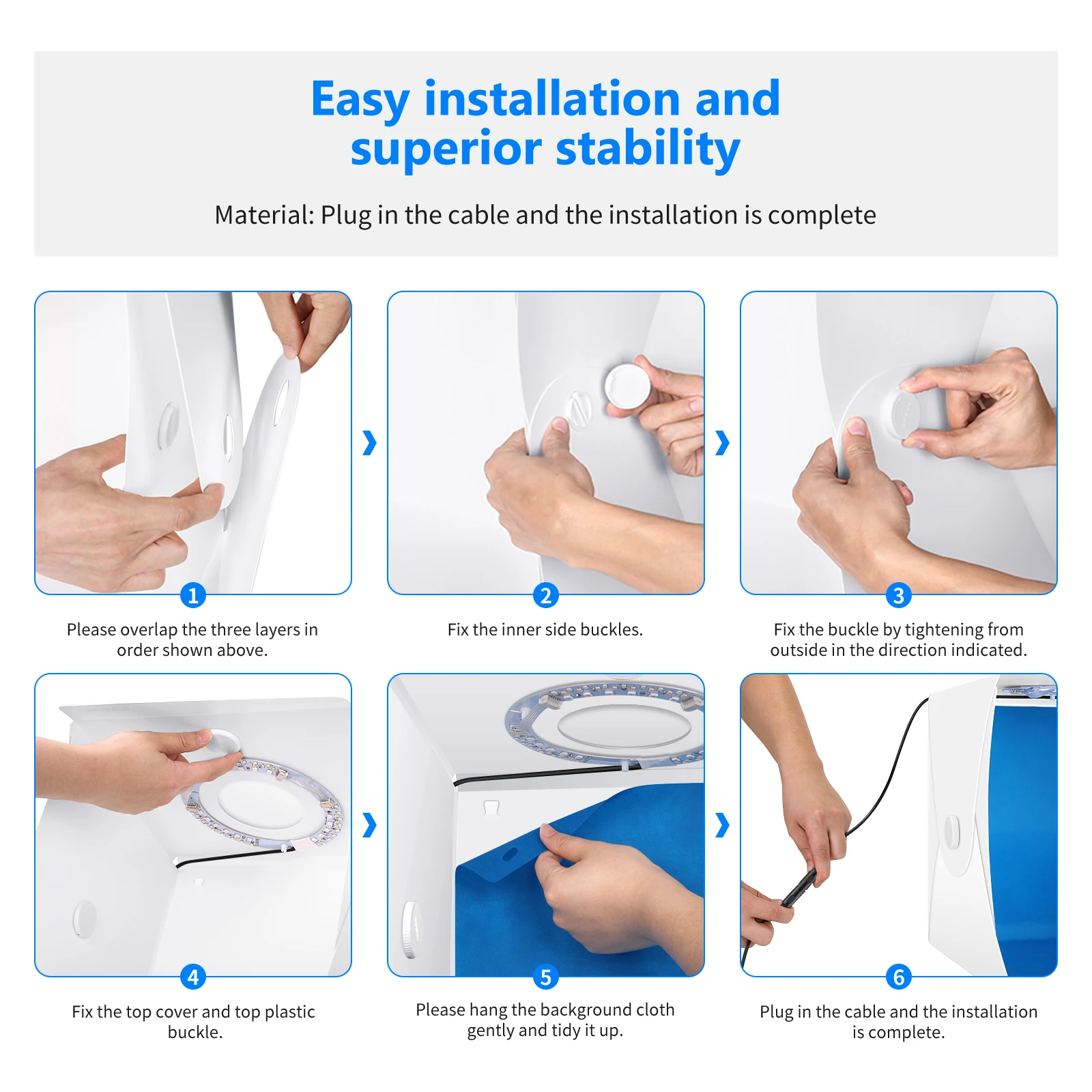 Easy installation and superior stability

Material: Plug in the cable and the installation is complete

1
Please overlap the three layers in order shown above.

2
Fix the inner side buckles.

3
Fix the buckle by tightening from outside in the direction indicated.

4
Fix the top cover and top plastic buckle.

5
Please hang the background cloth gently and tidy it up.

6
Plug in the cable and the installation is complete.