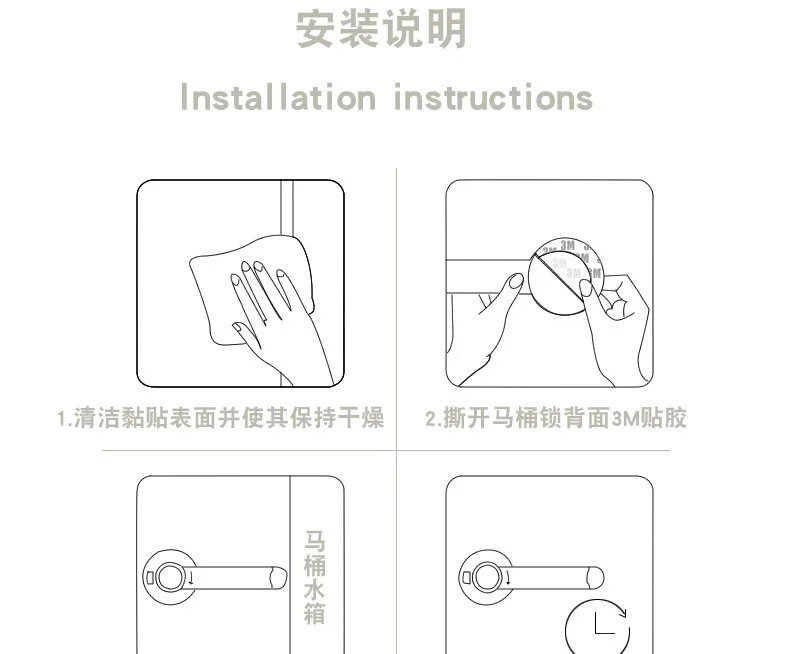 安装说明

Installation instructions

3M 3M 3M 3M 3M

1.清洁黏贴表面并使其保持干燥

2.撕开马桶锁背面3M贴胶

马桶水箱