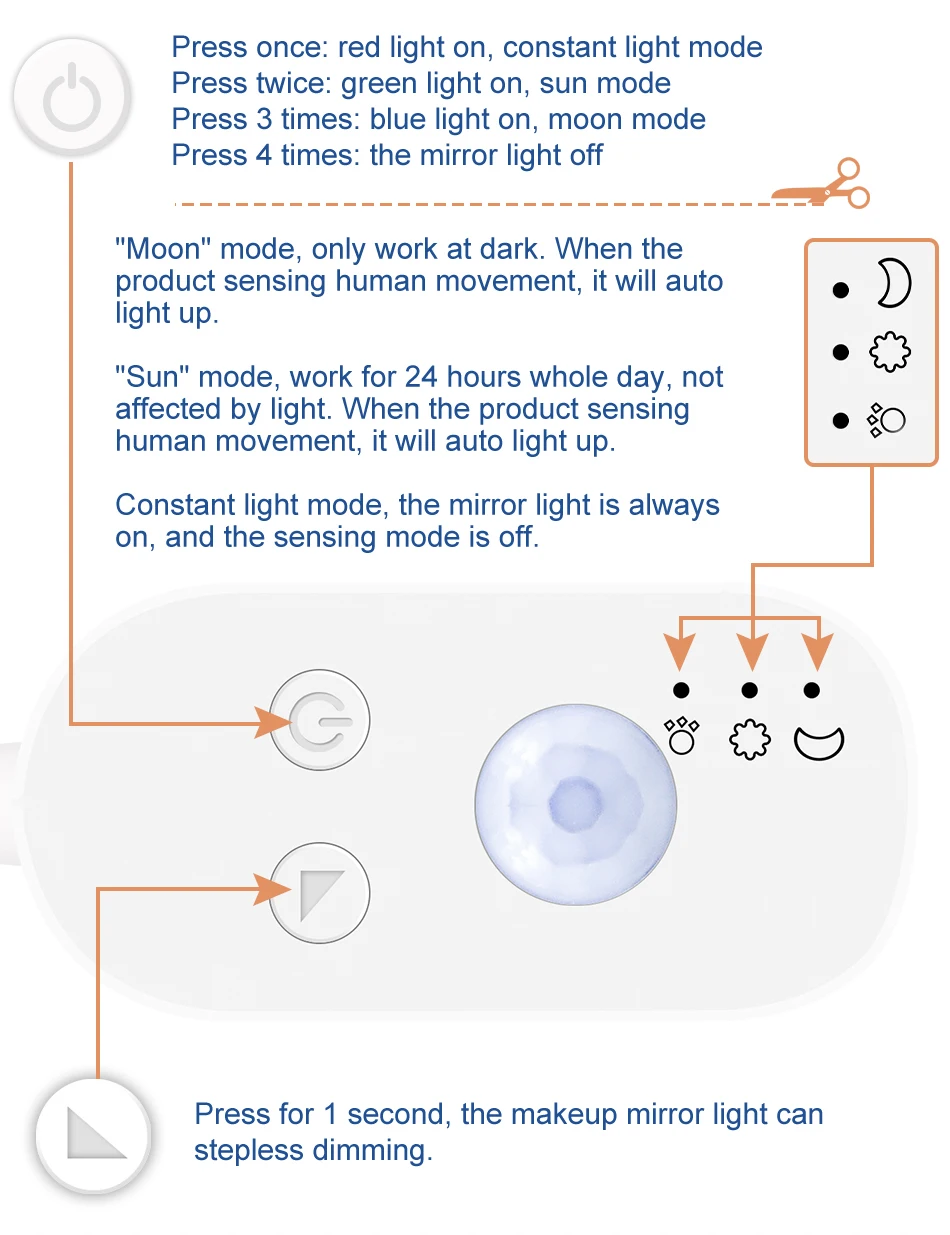 Press once: red light on, constant light mode
Press twice: green light on, sun mode
Press 3 times: blue light on, moon mode
Press 4 times: the mirror light off

"Moon" mode, only work at dark. When the product sensing human movement, it will auto light up.

"Sun" mode, work for 24 hours whole day, not affected by light. When the product sensing human movement, it will auto light up.

Constant light mode, the mirror light is always on, and the sensing mode is off.

Press for 1 second, the makeup mirror light can stepless dimming.