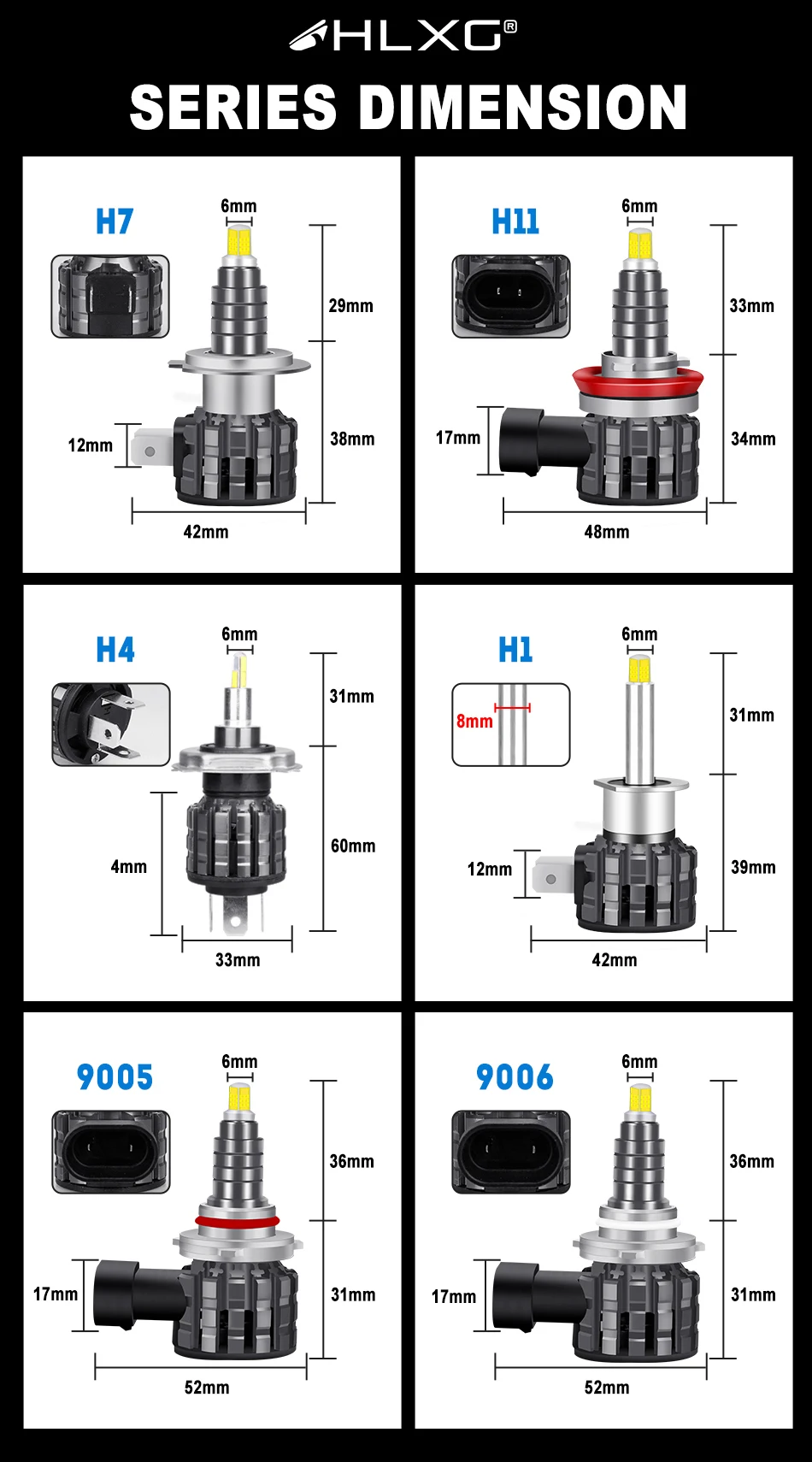 HLXG®

SERIES DIMENSION

H7

6mm

29mm

38mm

12mm

42mm

H11

6mm

33mm

34mm

17mm

48mm

H4

6mm

31mm

60mm

4mm

33mm

H1

6mm

8mm

31mm

39mm

12mm

42mm

9005

6mm

36mm

31mm

17mm

52mm

9006

6mm

36mm

31mm

17mm

52mm