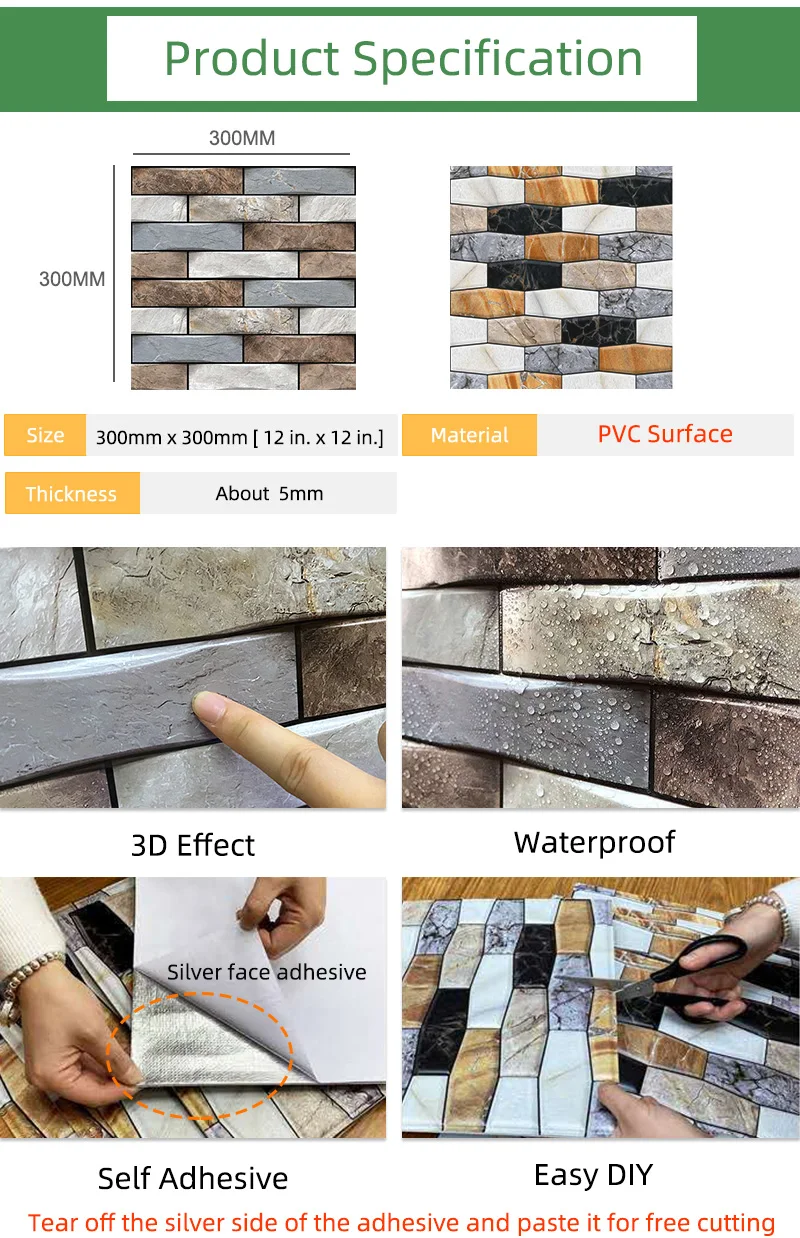 Product Specification

300MM

300MM

Size 300mm x 300mm [ 12 in. x 12 in.]

Material PVC Surface

Thickness About 5mm

3D Effect

Waterproof

Silver face adhesive

Self Adhesive

Easy DIY

Tear off the silver side of the adhesive and paste it for free cutting