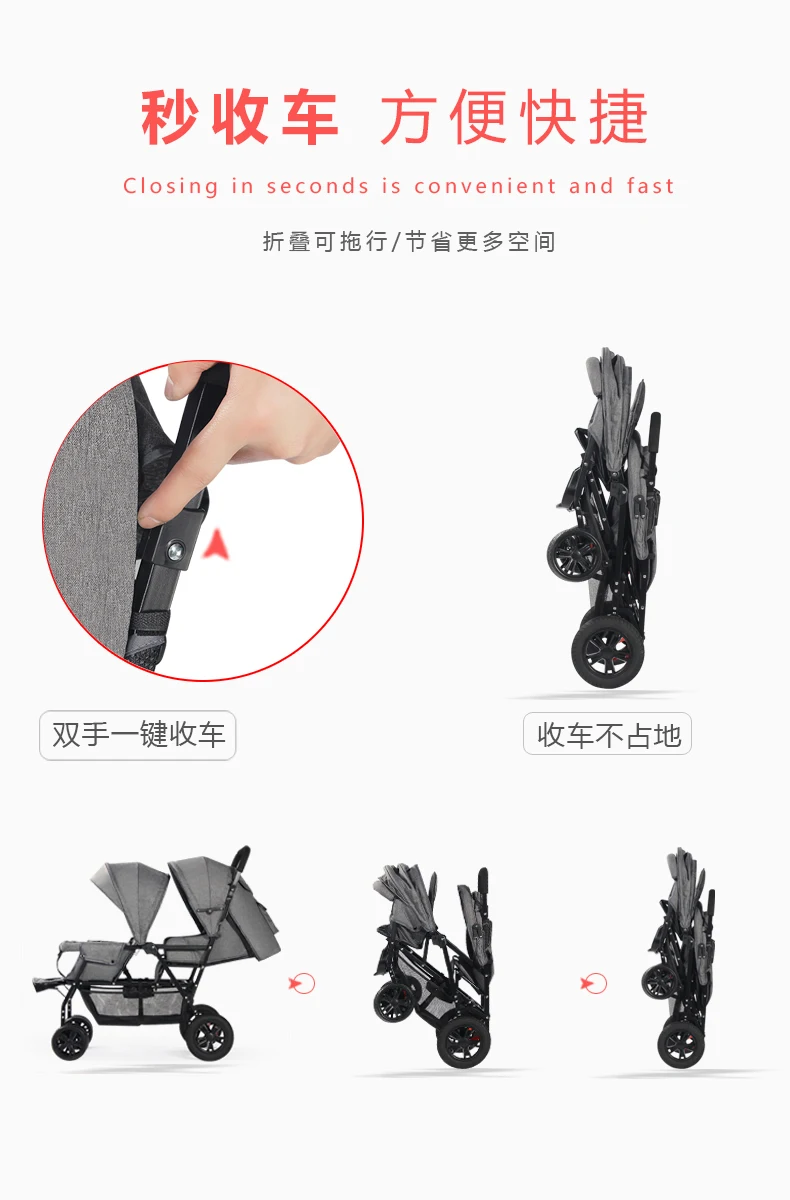 秒收车 方便快捷

Closing in seconds is convenient and fast

折叠可拖行/节省更多空间

双手一键收车

收车不占地