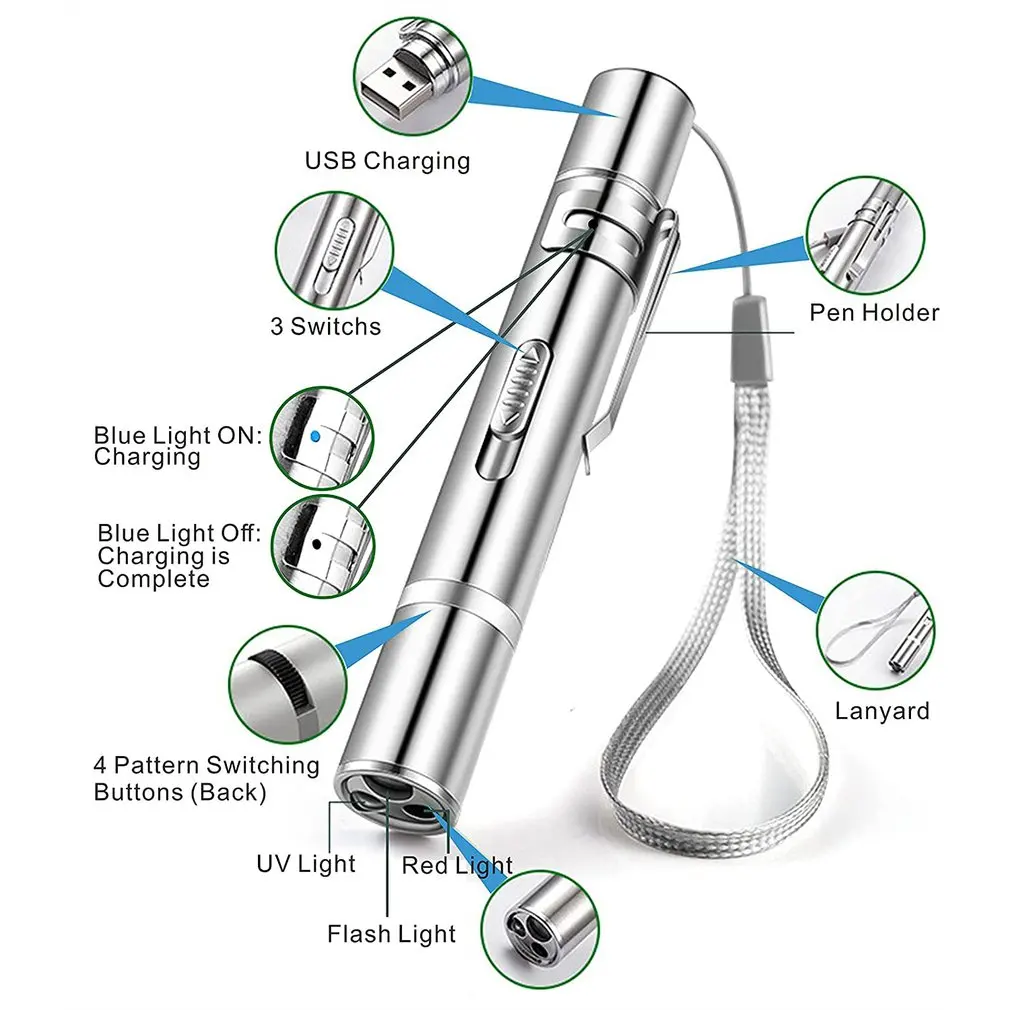 USB Charging

3 Switchs

Pen Holder

Blue Light ON: Charging

Blue Light Off: Charging is Complete

Lanyard

4 Pattern Switching Buttons (Back)

UV Light

Red Light

Flash Light