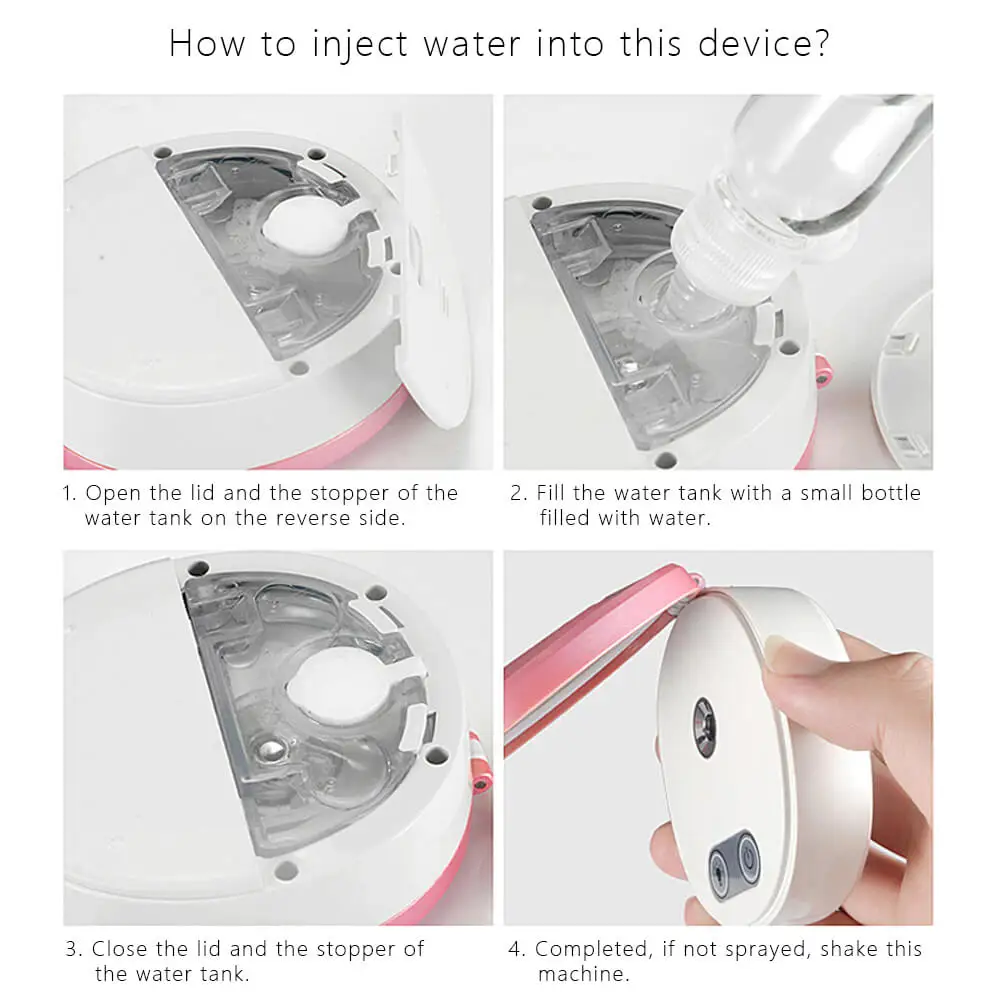 How to inject water into this device?

1. Open the lid and the stopper of the water tank on the reverse side.

2. Fill the water tank with a small bottle filled with water.

3. Close the lid and the stopper of the water tank.

4. Completed, if not sprayed, shake this machine.