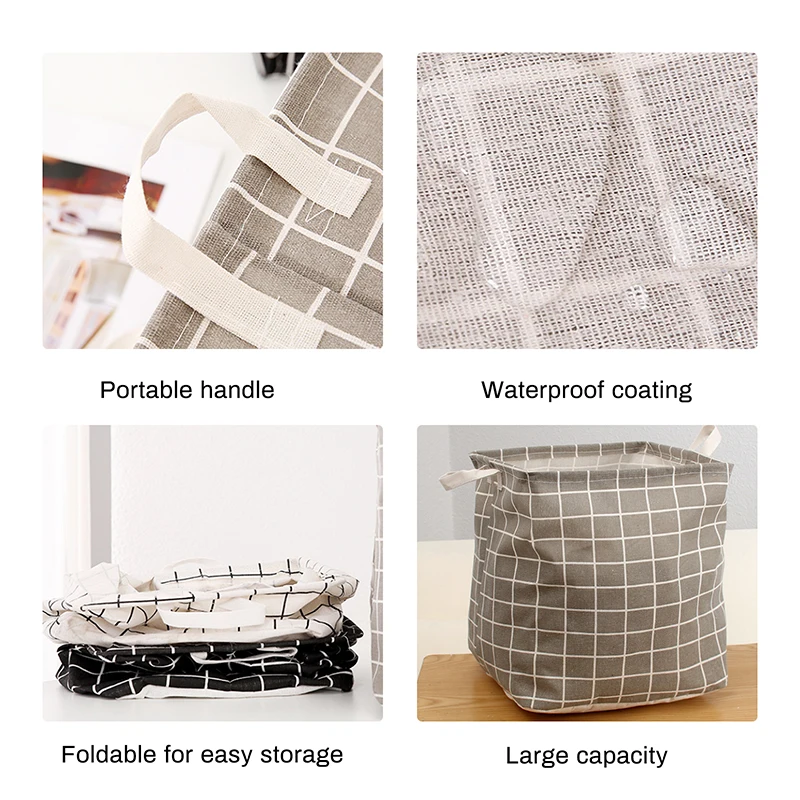 Portable handle

Waterproof coating

Foldable for easy storage

Large capacity