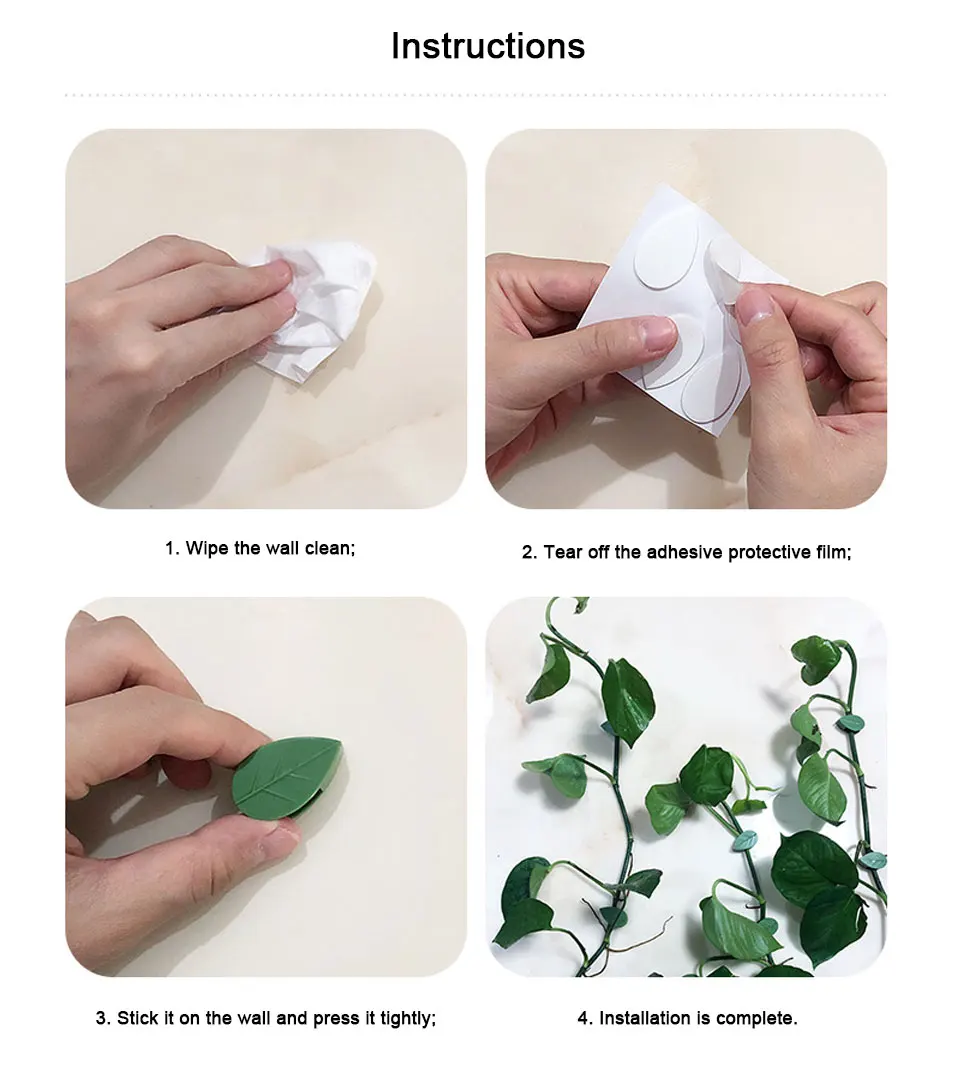 Instructions

1. Wipe the wall clean;

2. Tear off the adhesive protective film;

3. Stick it on the wall and press it tightly;

4. Installation is complete.