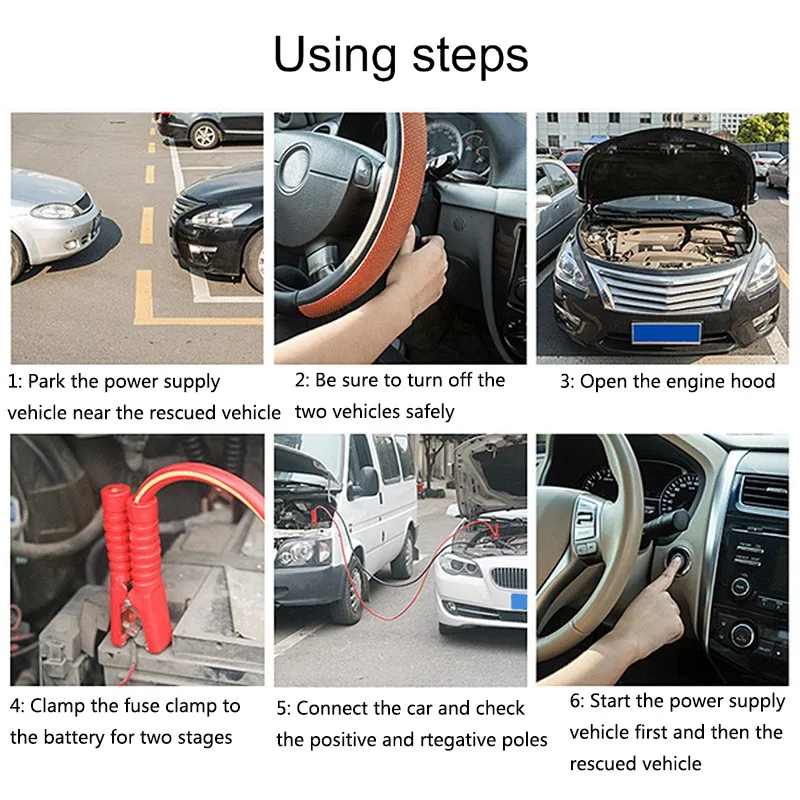 Using steps

1: Park the power supply vehicle near the rescued vehicle

2: Be sure to turn off the two vehicles safely

3: Open the engine hood

4: Clamp the fuse clamp to the battery for two stages

5: Connect the car and check the positive and rtegative poles

6: Start the power supply vehicle first and then the rescued vehicle