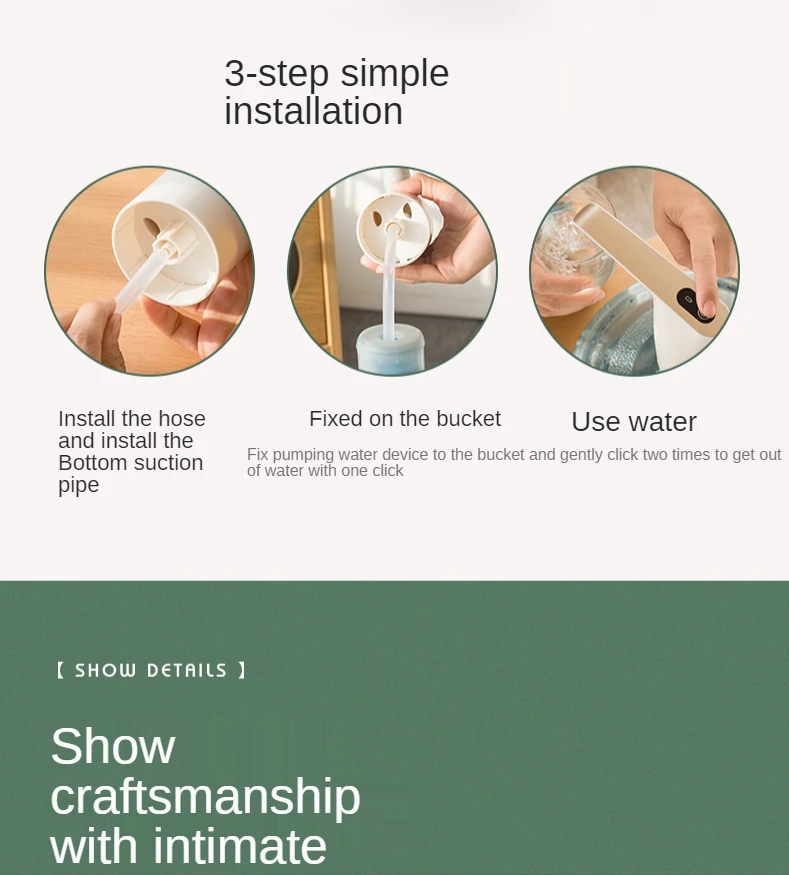 3-step simple installation

Install the hose and install the Bottom suction pipe

Fixed on the bucket

Use water

Fix pumping water device to the bucket and gently click two times to get out of water with one click

【 SHOW DETAILS 】

Show craftsmanship with intimate