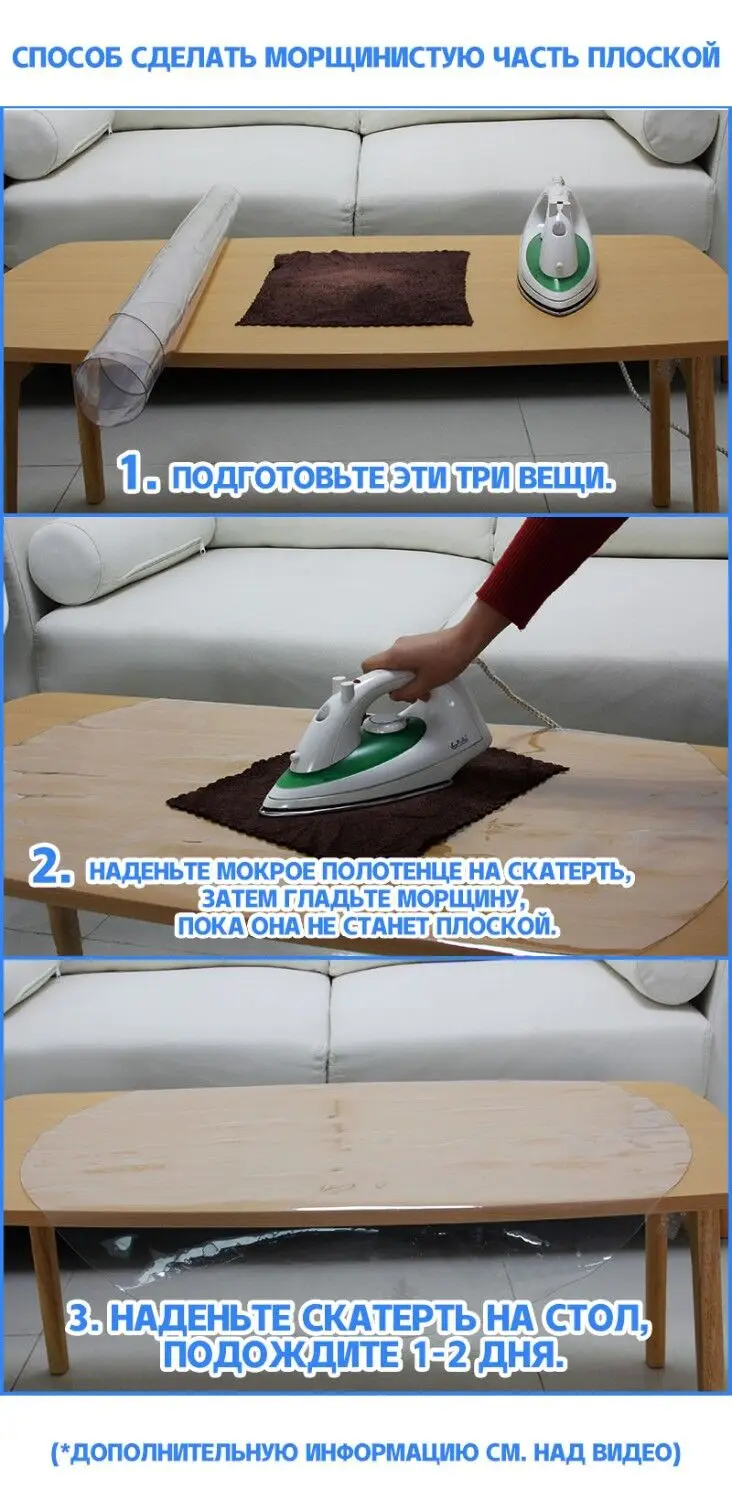 СПОСОБ СДЕЛАТЬ МОРЩИНИСТУЮ ЧАСТЬ ПЛОСКОЙ

1. ПОДГОТОВЬТЕ ЭТИ ТРИ ВЕЩИ.

2. НАДЕНЬТЕ МОКРОЕ ПОЛОТЕНЦЕ НА СКАТЕРТЬ, ЗАТЕМ ГЛАДЬТЕ МОРЩИНУ, ПОКА ОНА НЕ СТАНЕТ ПЛОСКОЙ.

3. НАДЕНЬТЕ СКАТЕРТЬ НА СТОЛ, ПОДОЖДИТЕ 1-2 ДНЯ.

(*ДОПОЛНИТЕЛЬНУЮ ИНФОРМАЦИЮ СМ. НАД ВИДЕО)