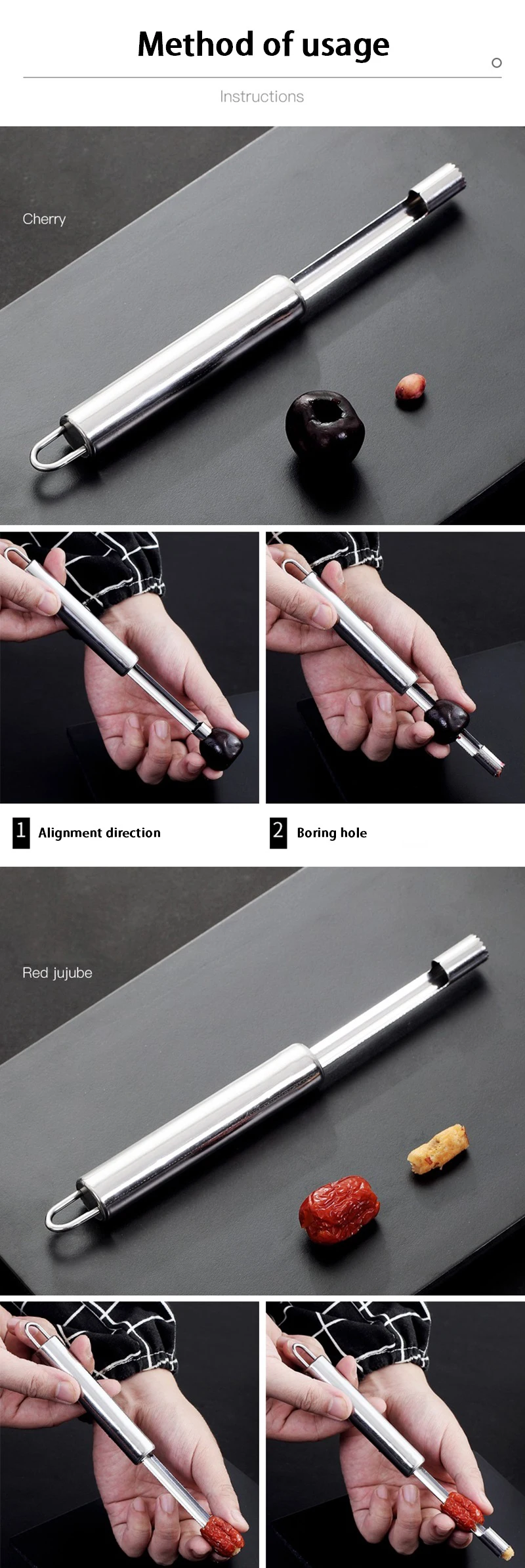 Method of usage

Instructions

Cherry

1 Alignment direction

2 Boring hole

Red jujube