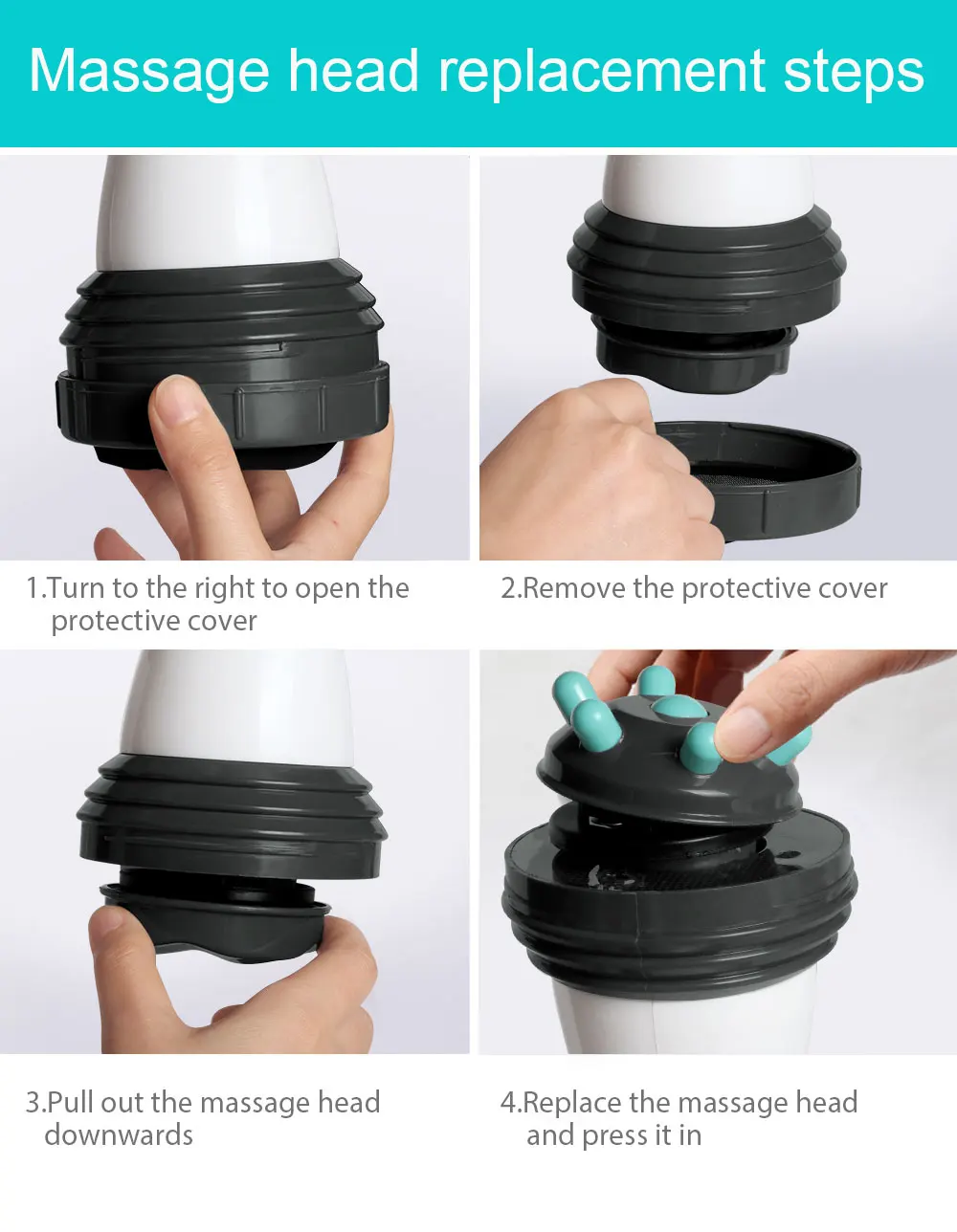 Massage head replacement steps

1.Turn to the right to open the protective cover

2.Remove the protective cover

3.Pull out the massage head downwards

4.Replace the massage head and press it in