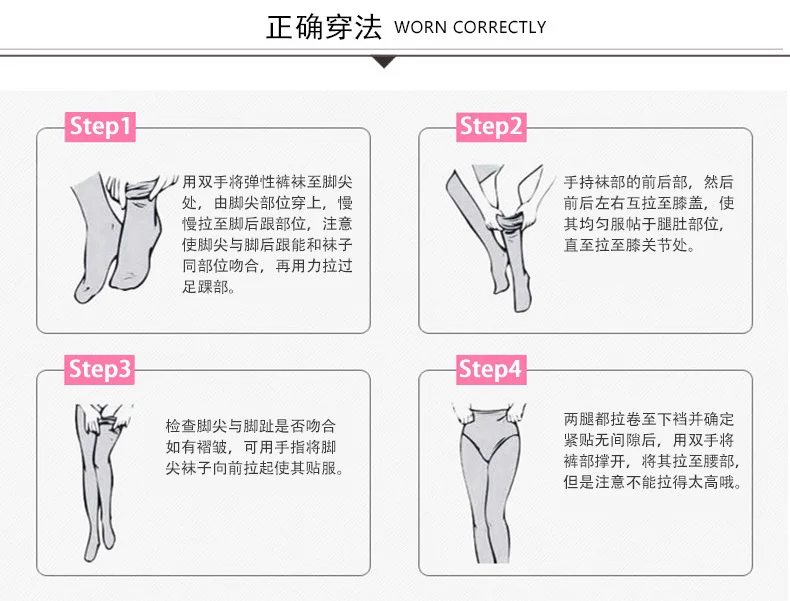 正确穿法 WORN CORRECTLY

Step1

用双手将弹性裤袜至脚尖处，由脚尖部位穿上，慢慢拉至脚后跟部位，注意使脚尖与脚后跟能和袜子同部位吻合，再用力拉过足踝部。

Step2

手持袜部的前后部，然后前后左右互拉至膝盖，使其均匀服帖于腿肚部位，直至拉至膝关节处。

Step3

检查脚尖与脚趾是否吻合如有褶皱，可用手指将脚尖袜子向前拉起使其贴服。

Step4

两腿都拉卷至下裆并确定紧贴无间隙后，用双手将裤部撑开，将其拉至腰部，但是注意不能拉得太高哦。