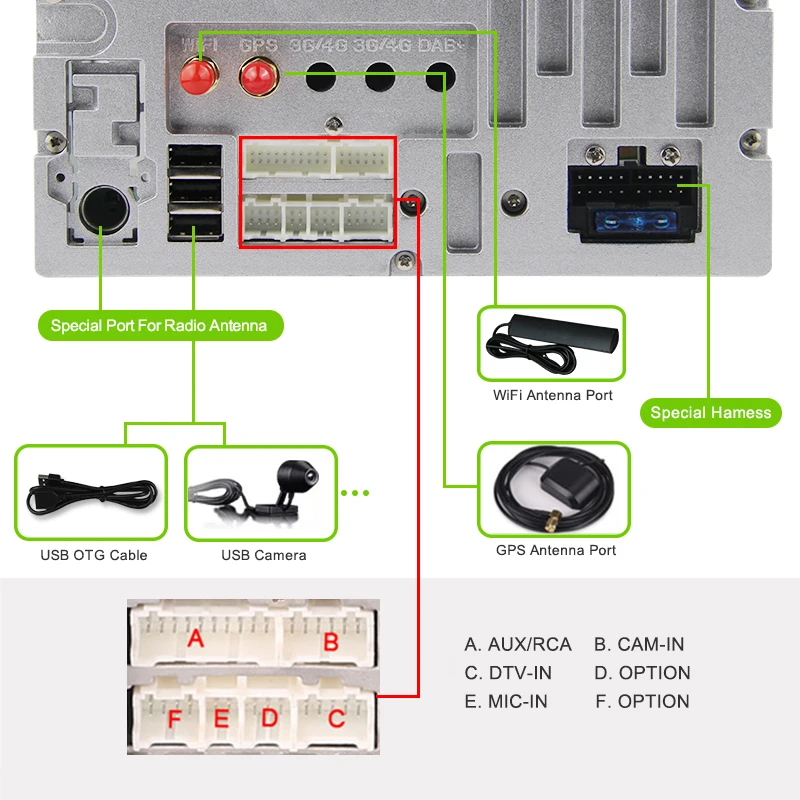 WIFI GPS 3G/4G 3G/4G DAB+

Special Port For Radio Antenna

WiFi Antenna Port

Special Hamess

USB OTG Cable

USB Camera

GPS Antenna Port

A B
F E D C

A. AUX/RCA B. CAM-IN
C. DTV-IN D. OPTION
E. MIC-IN F. OPTION