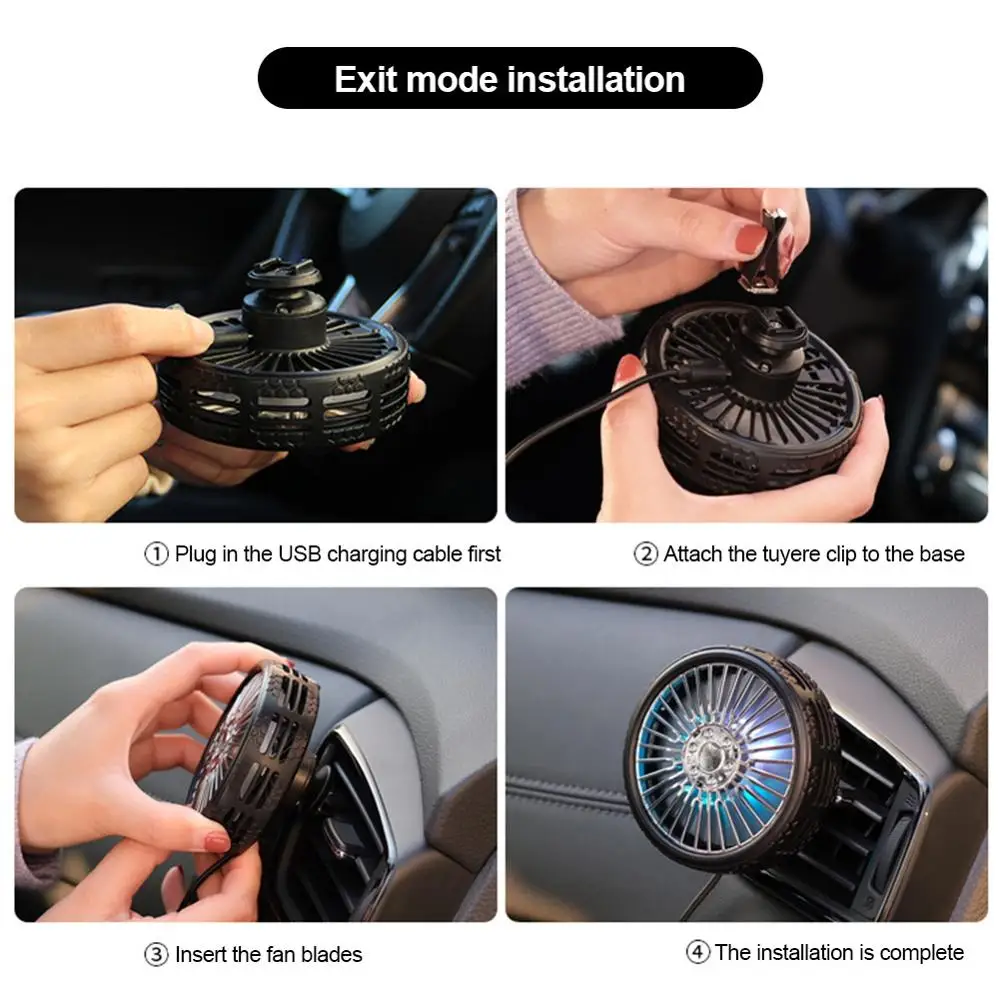 Exit mode installation

① Plug in the USB charging cable first

② Attach the tuyere clip to the base

③ Insert the fan blades

④ The installation is complete