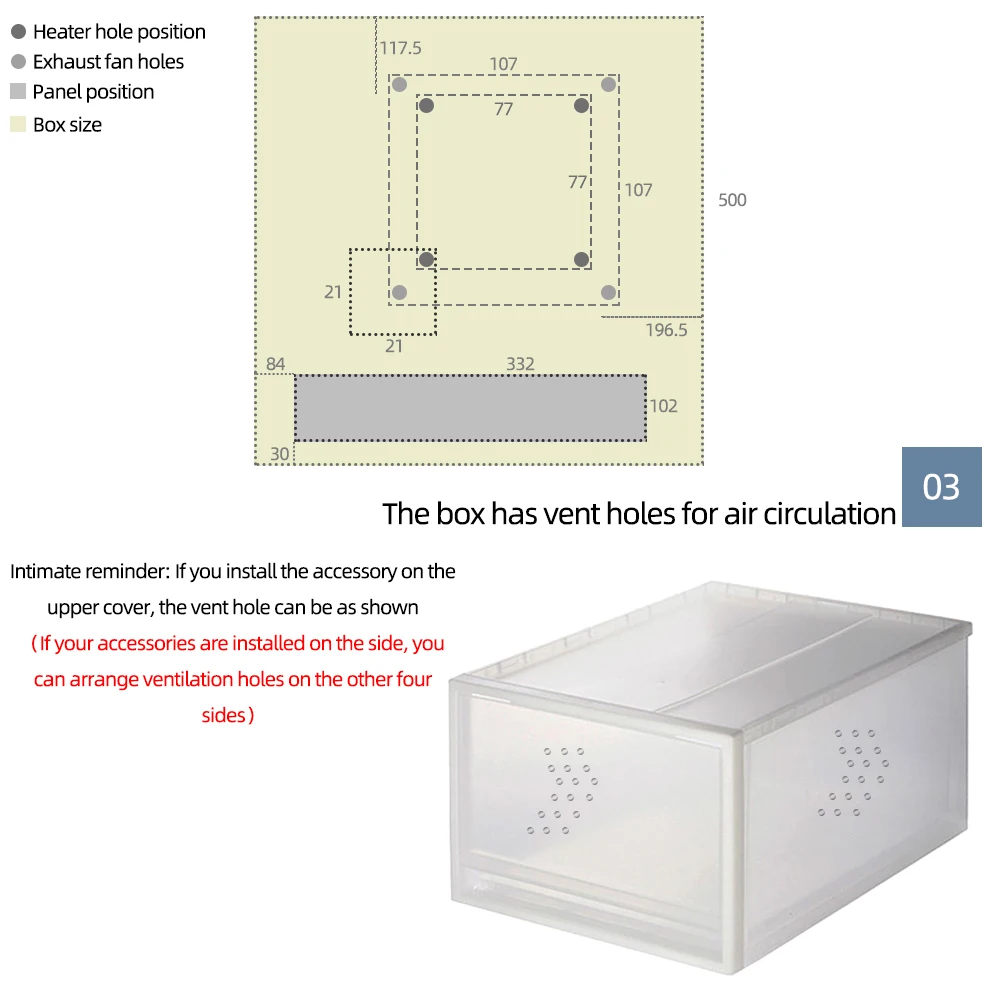 Heater hole position
Exhaust fan holes
Panel position
Box size

117.5
107
77
77
107
500
21
21
196.5
84
332
102
30

03
The box has vent holes for air circulation

Intimate reminder: If you install the accessory on the upper cover, the vent hole can be as shown
( If your accessories are installed on the side, you can arrange ventilation holes on the other four sides )