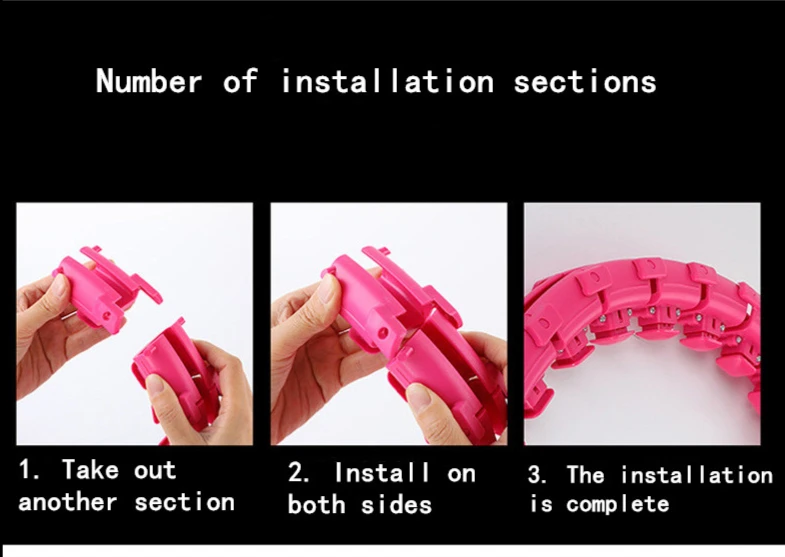 Number of installation sections

1. Take out another section

2. Install on both sides

3. The installation is complete