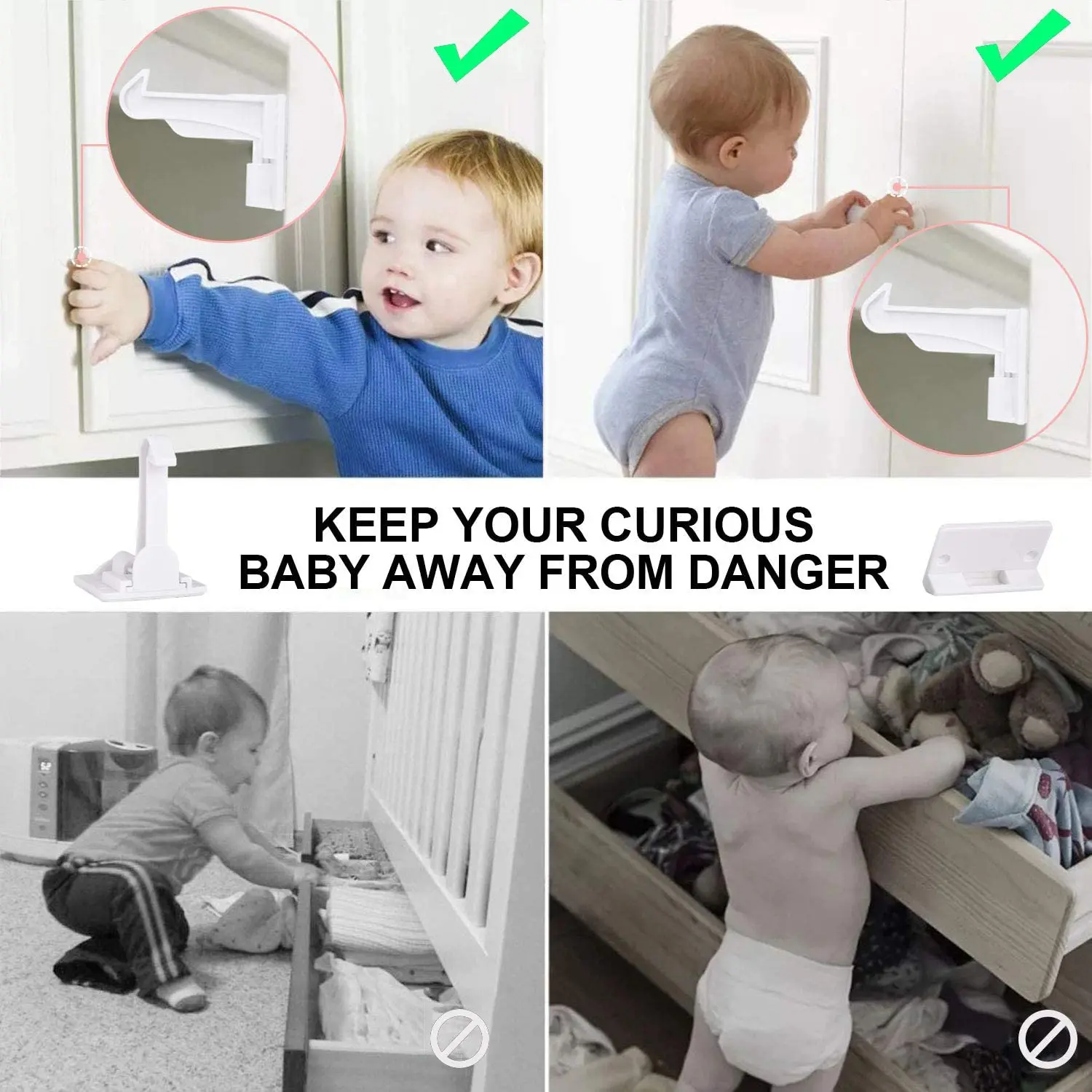 KEEP YOUR CURIOUS
BABY AWAY FROM DANGER