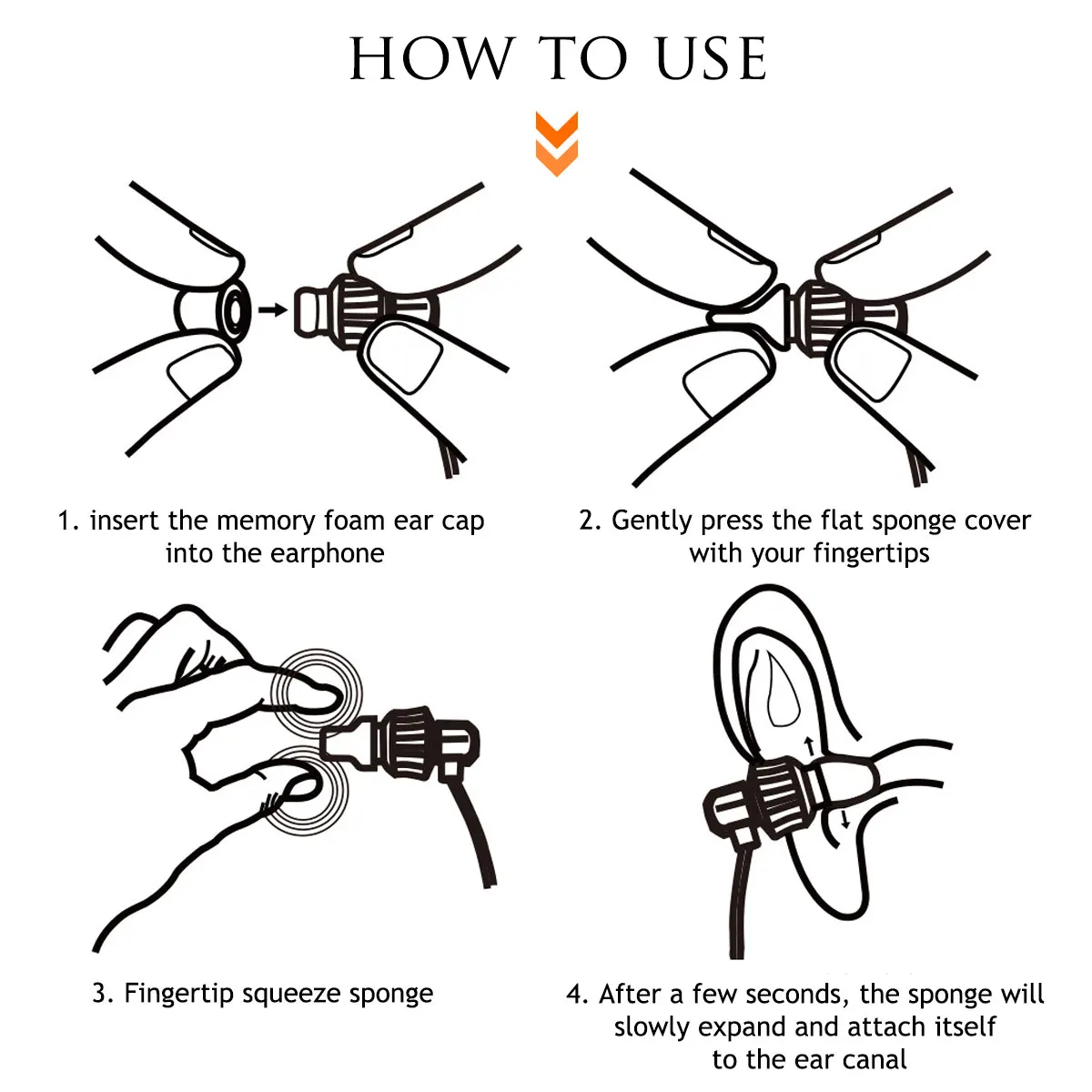 HOW TO USE

1. insert the memory foam ear cap into the earphone

2. Gently press the flat sponge cover with your fingertips

3. Fingertip squeeze sponge

4. After a few seconds, the sponge will slowly expand and attach itself to the ear canal