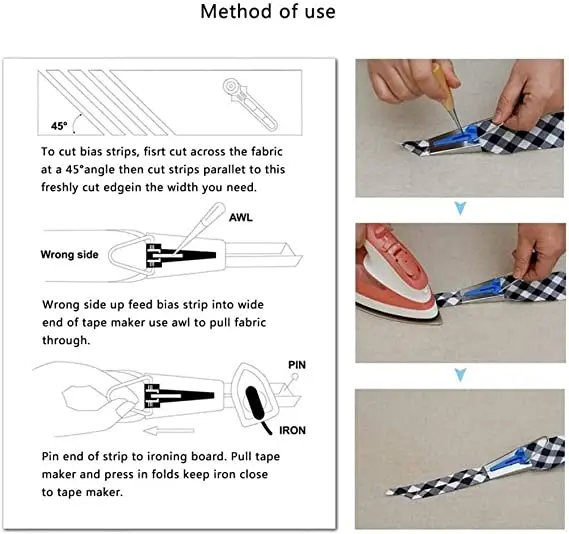 Method of use

45°

To cut bias strips, fisrt cut across the fabric at a 45°angle then cut strips parallet to this freshly cut edgein the width you need.

AWL

Wrong side

Wrong side up feed bias strip into wide end of tape maker use awl to pull fabric through.

PIN

IRON

Pin end of strip to ironing board. Pull tape maker and press in folds keep iron close to tape maker.