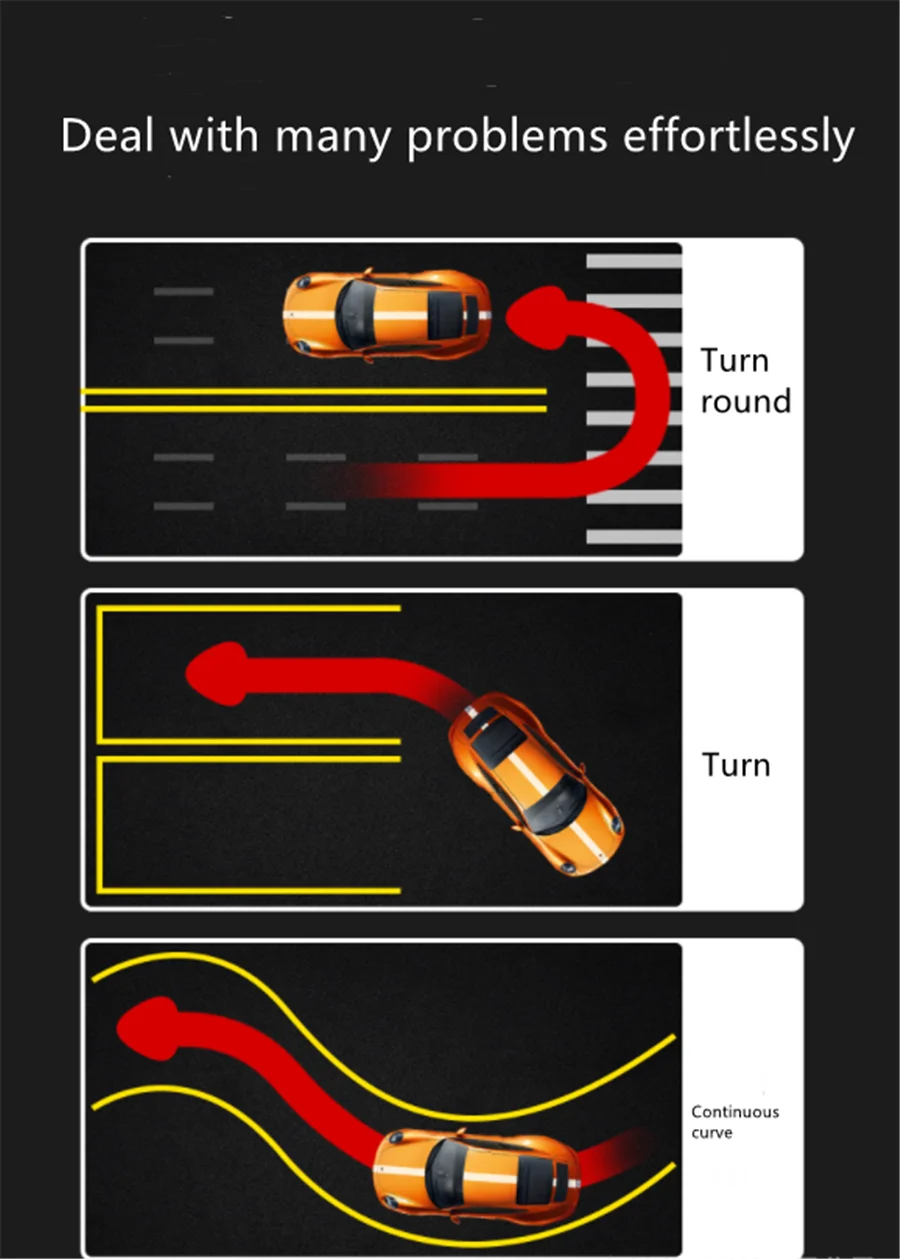 Deal with many problems effortlessly

Turn round

Turn

Continuous curve