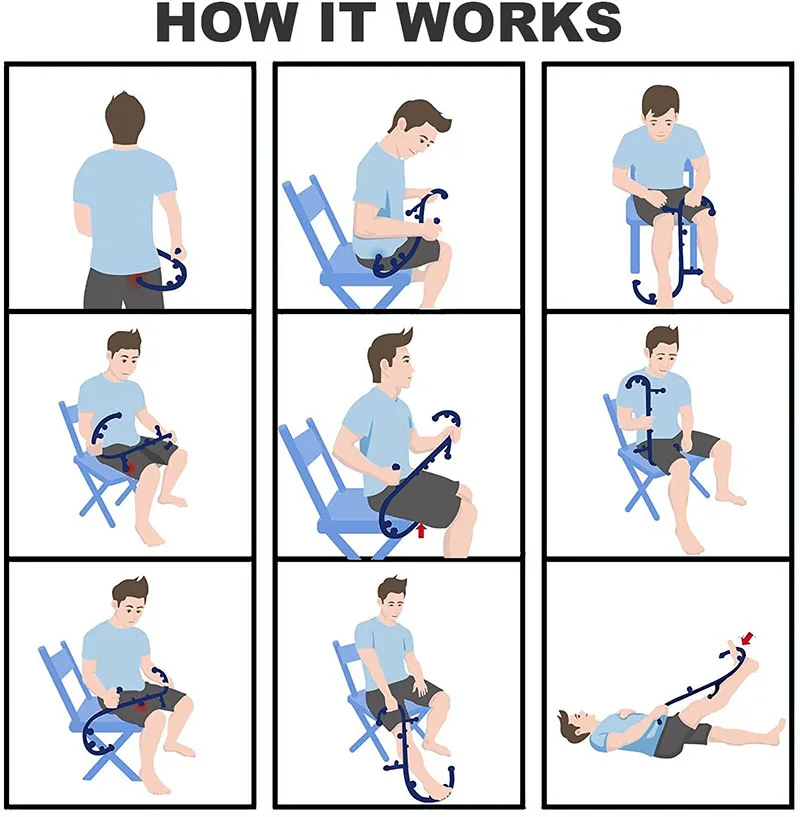 HOW IT WORKS