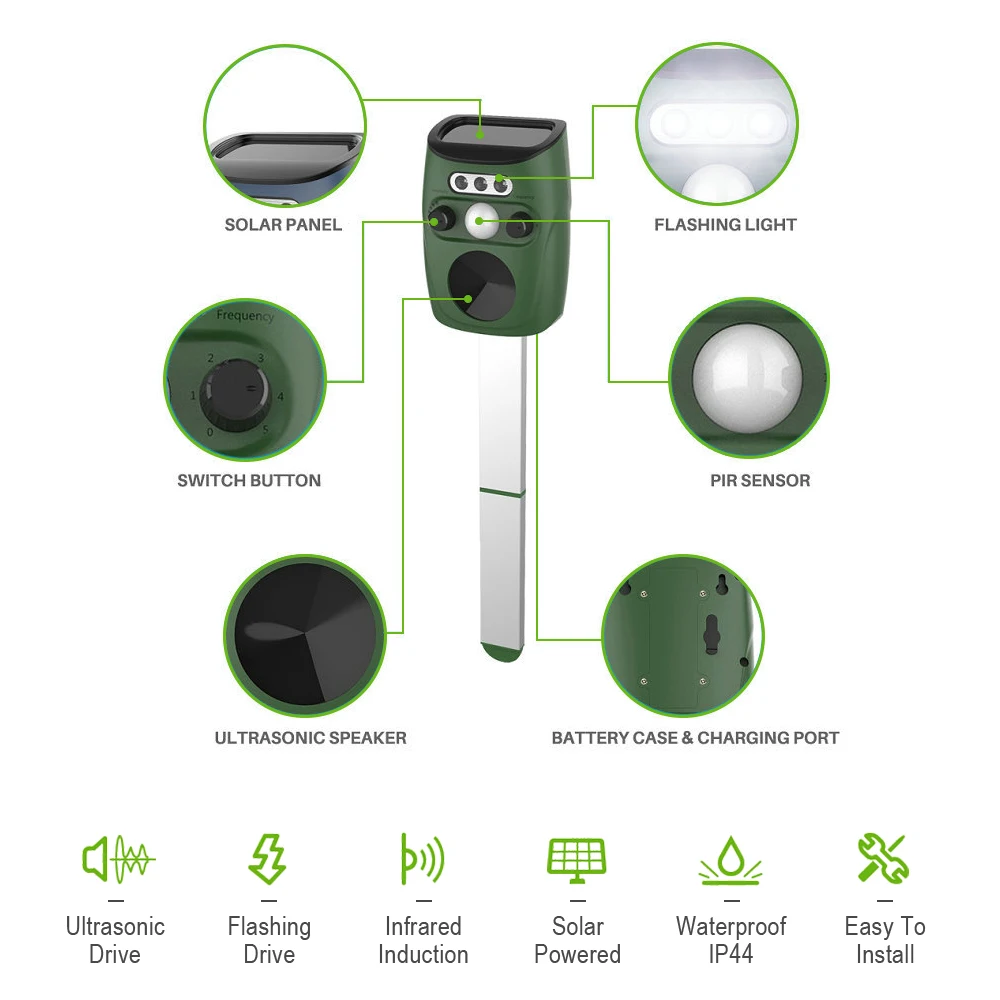 SOLAR PANEL

FLASHING LIGHT

Frequency
2 3
1 4
0 5

SWITCH BUTTON

PIR SENSOR

ULTRASONIC SPEAKER

BATTERY CASE & CHARGING PORT

Ultrasonic Drive

Flashing Drive

Infrared Induction

Solar Powered

Waterproof IP44

Easy To Install