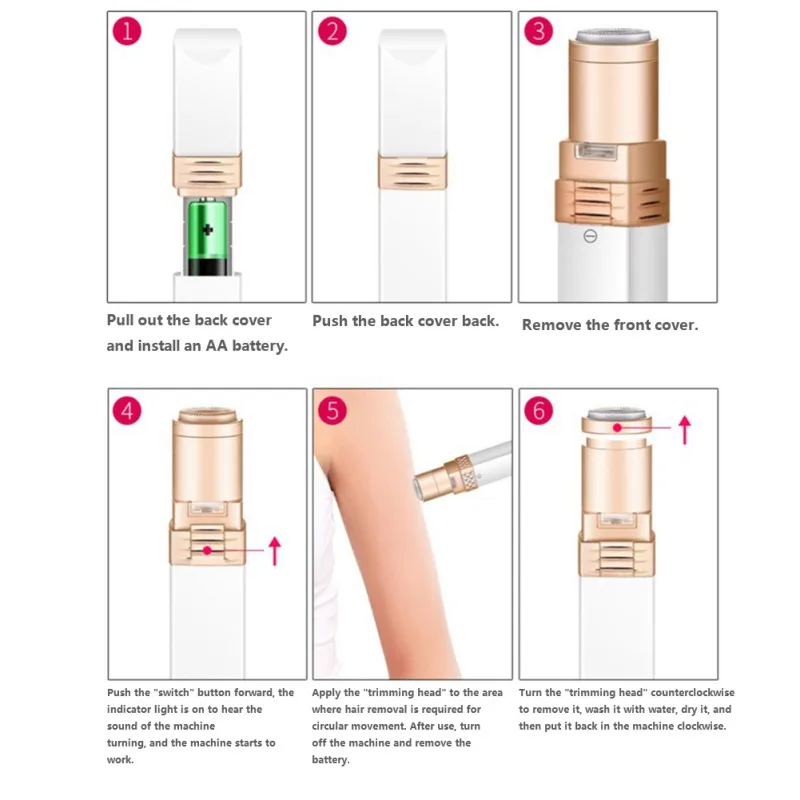 1

Pull out the back cover and install an AA battery.

2

Push the back cover back.

3

Remove the front cover.

4

Push the "switch" button forward, the indicator light is on to hear the sound of the machine turning, and the machine starts to work.

5

Apply the "trimming head" to the area where hair removal is required for circular movement. After use, turn off the machine and remove the battery.

6

Turn the "trimming head" counterclockwise to remove it, wash it with water, dry it, and then put it back in the machine clockwise.