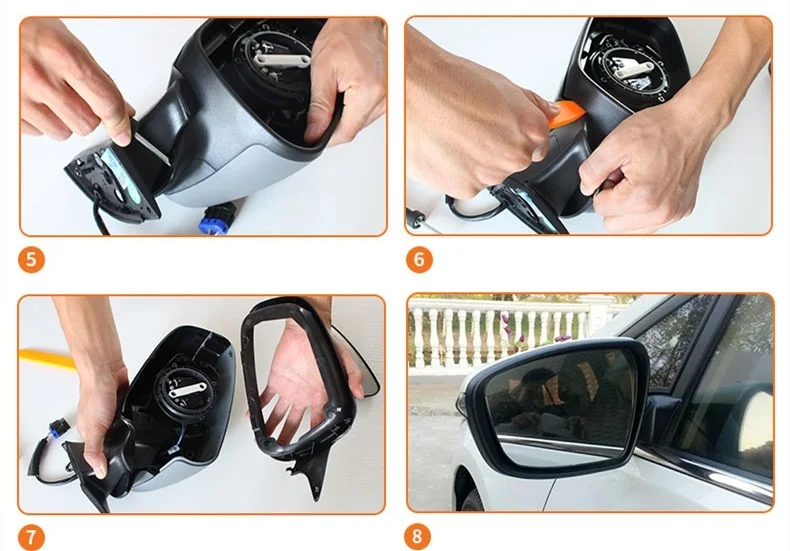 5

6

7

8