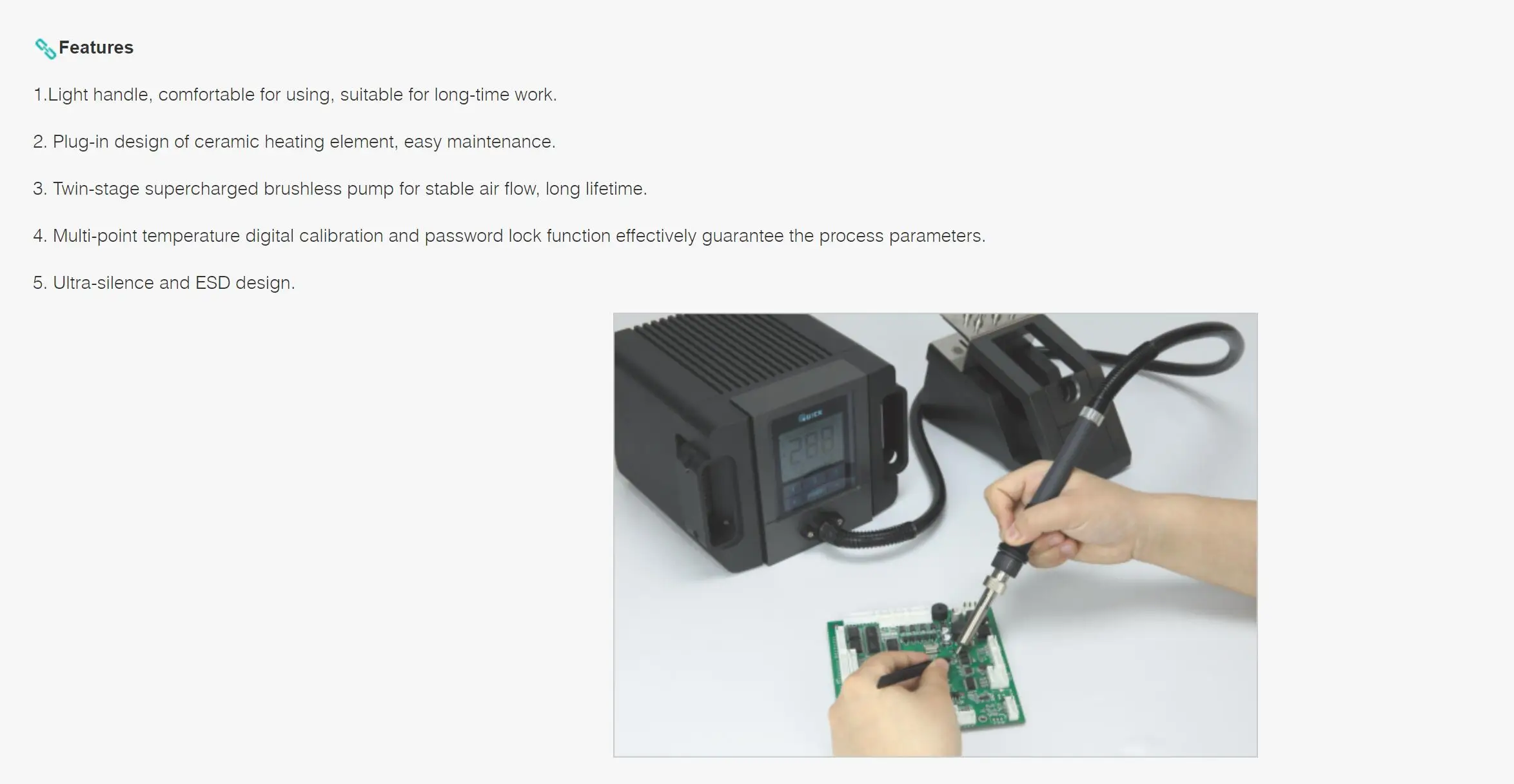 Features

1.Light handle, comfortable for using, suitable for long-time work.

2. Plug-in design of ceramic heating element, easy maintenance.

3. Twin-stage supercharged brushless pump for stable air flow, long lifetime.

4. Multi-point temperature digital calibration and password lock function effectively guarantee the process parameters.

5. Ultra-silence and ESD design.

QUICK

288