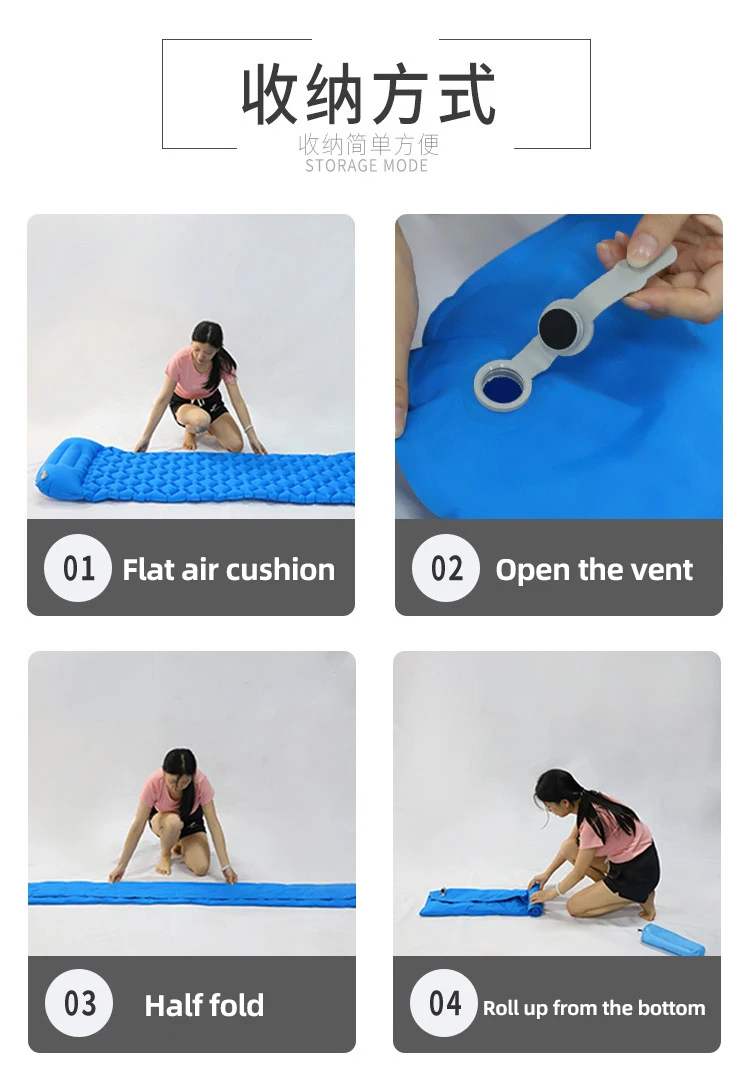 收纳方式

收纳简单方便
STORAGE MODE

01 Flat air cushion

02 Open the vent

03 Half fold

04 Roll up from the bottom