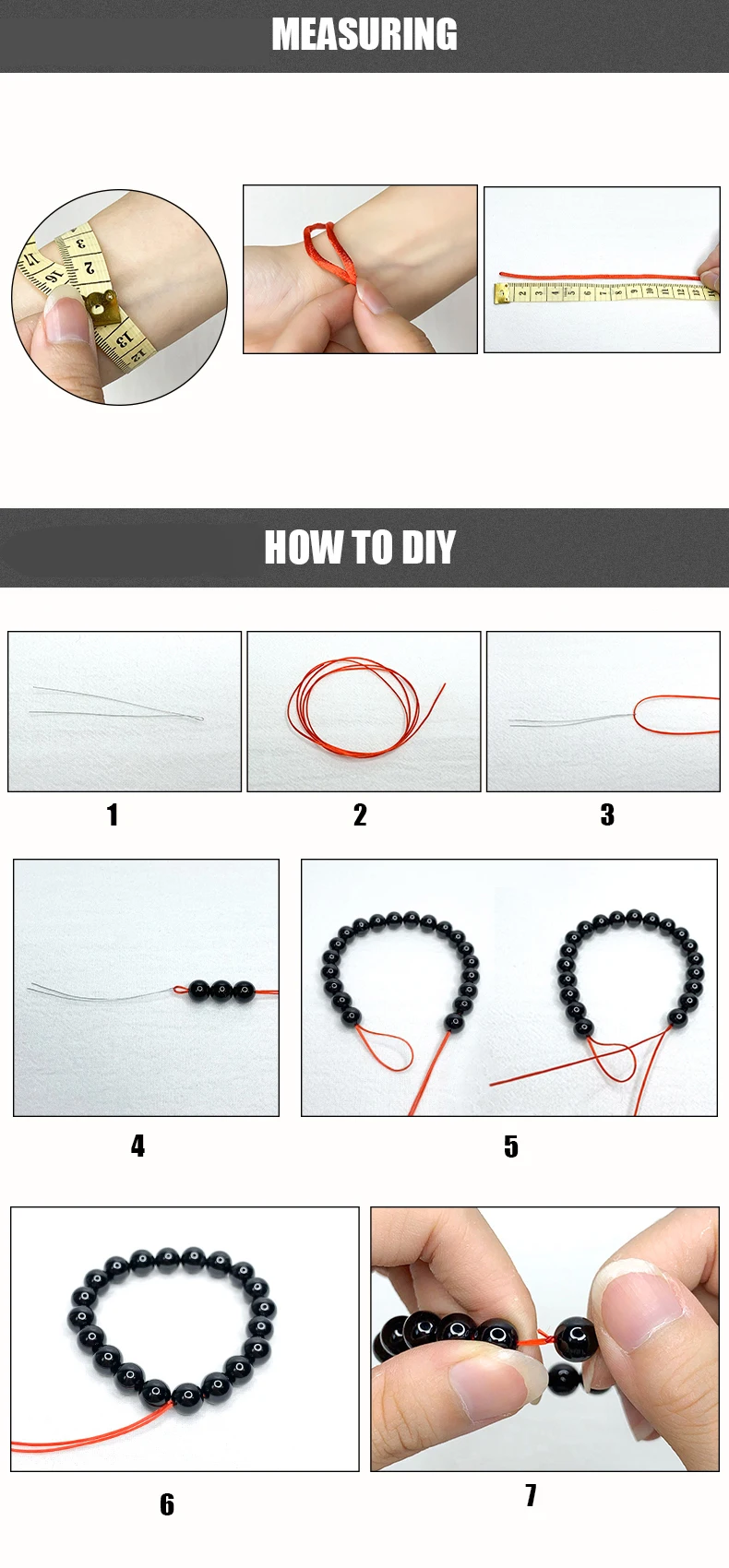 MEASURING

HOW TO DIY

1

2

3

4

5

6

7