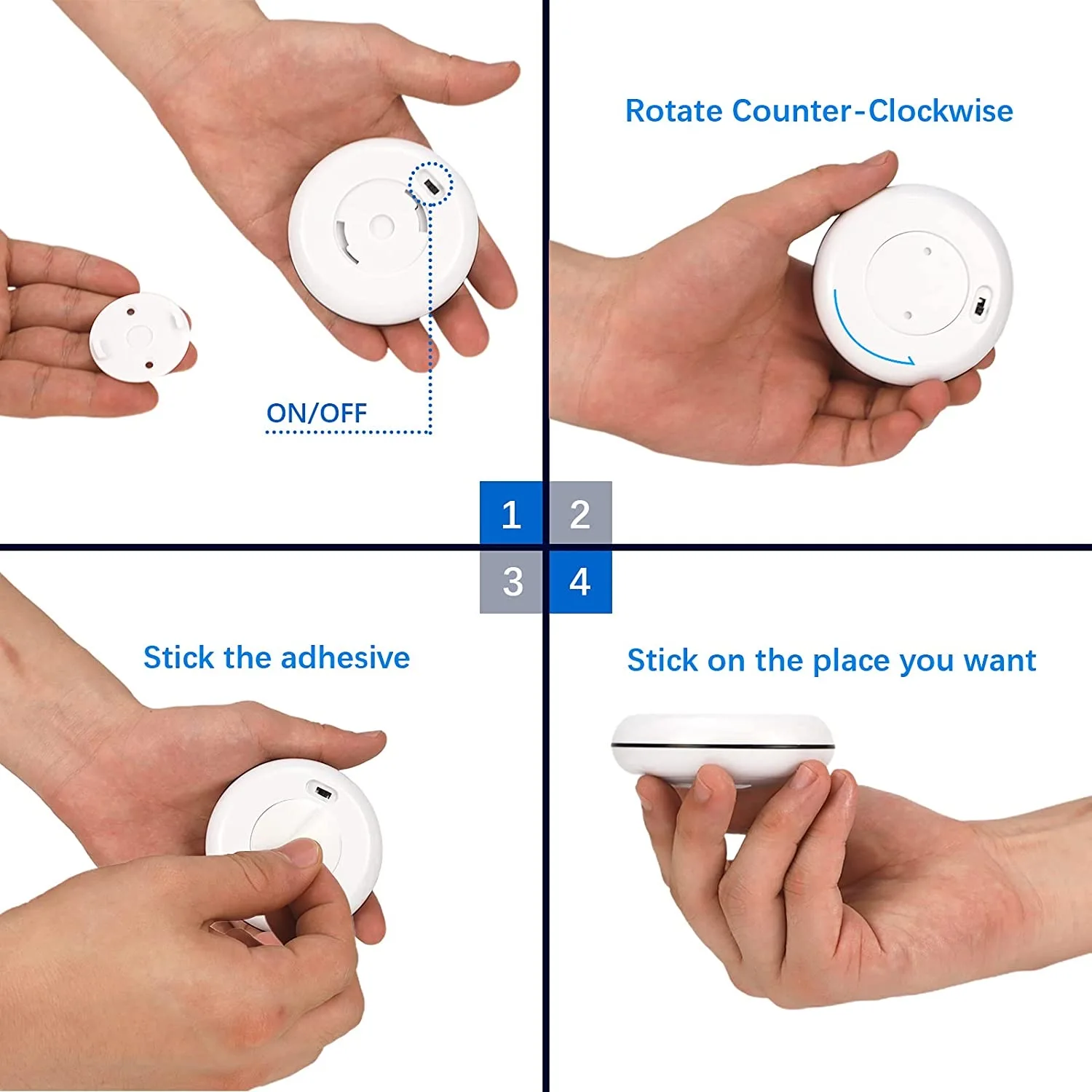 ON/OFF

Rotate Counter-Clockwise

1 2
3 4

Stick the adhesive

Stick on the place you want