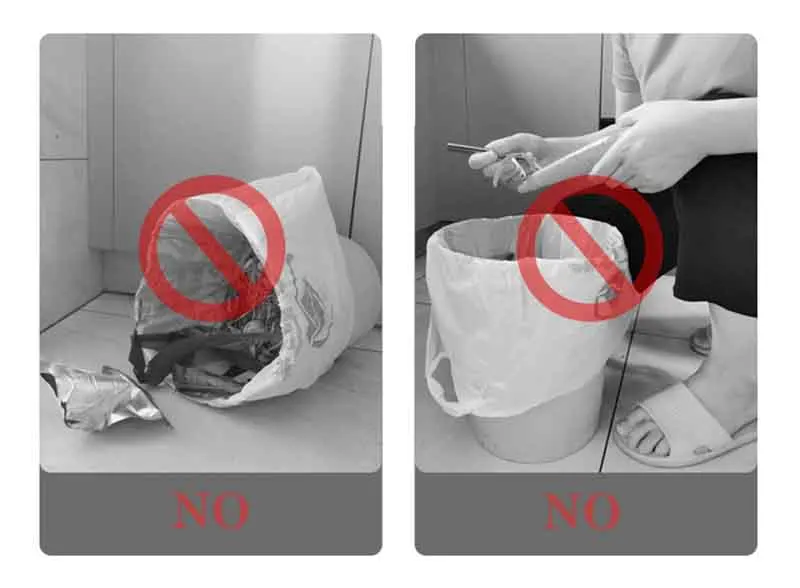 NO

NO