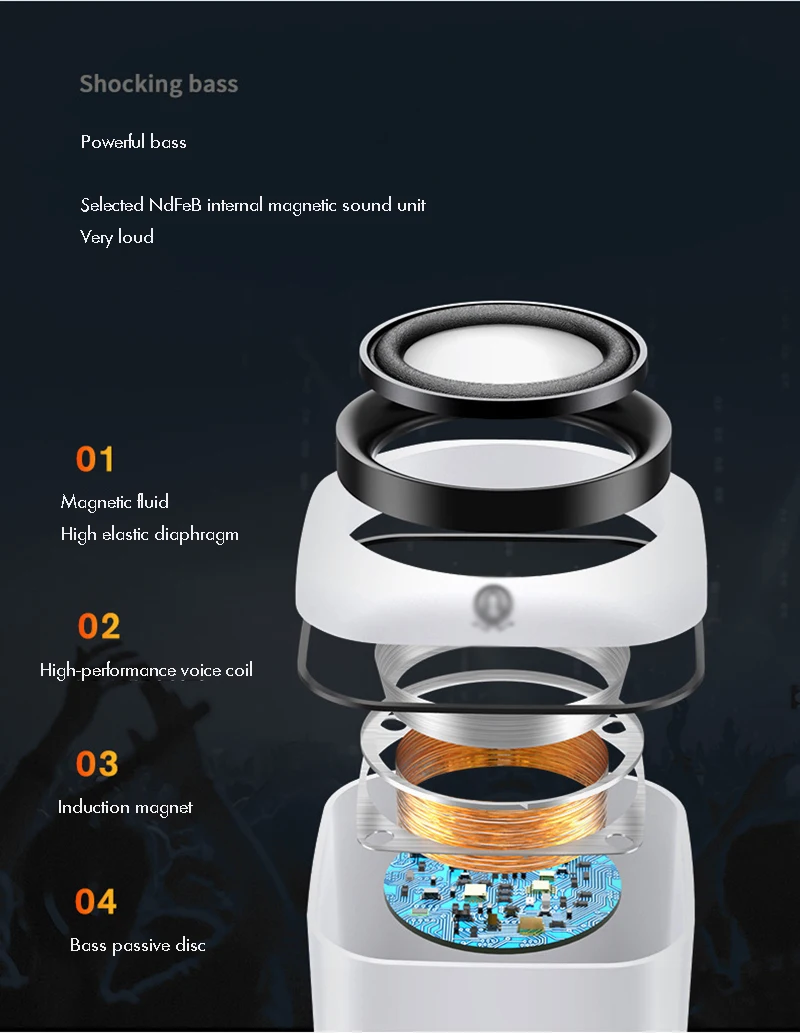 Shocking bass

Powerful bass

Selected NdFeB internal magnetic sound unit
Very loud

01
Magnetic fluid
High elastic diaphragm

02
High-performance voice coil

03
Induction magnet

04
Bass passive disc