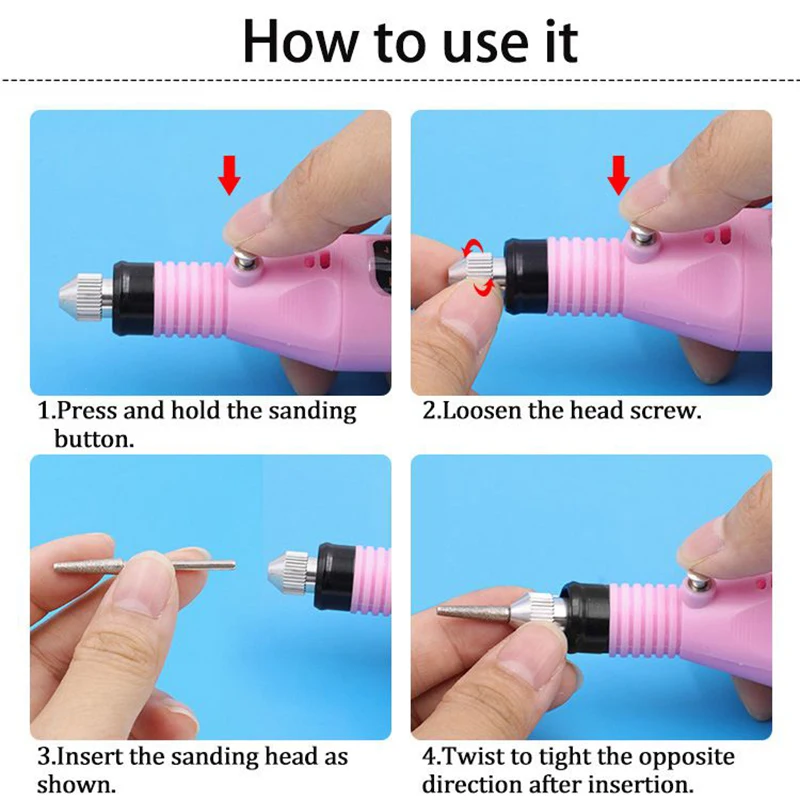 How to use it

1.Press and hold the sanding button.

2.Loosen the head screw.

3.Insert the sanding head as shown.

4.Twist to tight the opposite direction after insertion.