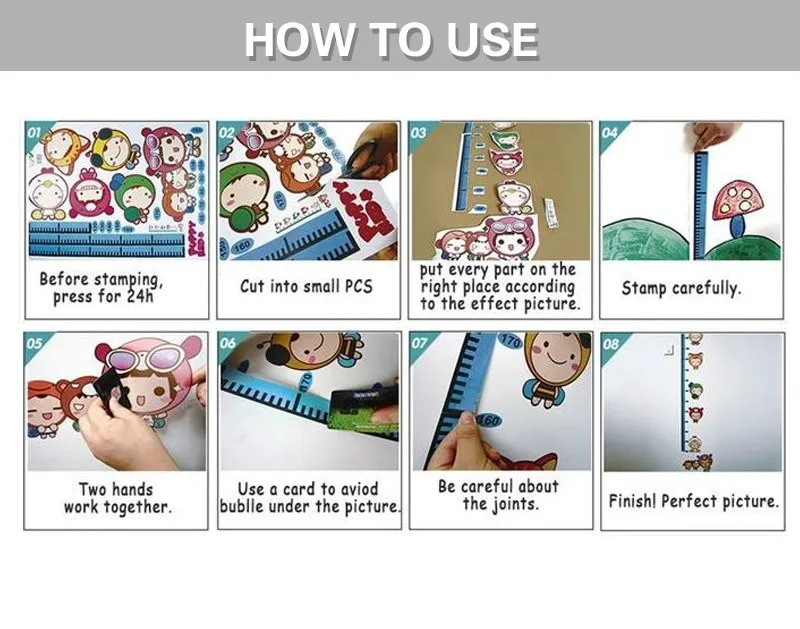 HOW TO USE

01

Before stamping, press for 24h

02

160

Cut into small PCS

03

put every part on the right place according to the effect picture.

04

Stamp carefully.

05

Two hands work together.

06

170

Use a card to aviod bublle under the picture.

07

170

160

Be careful about the joints.

08

Finish! Perfect picture.