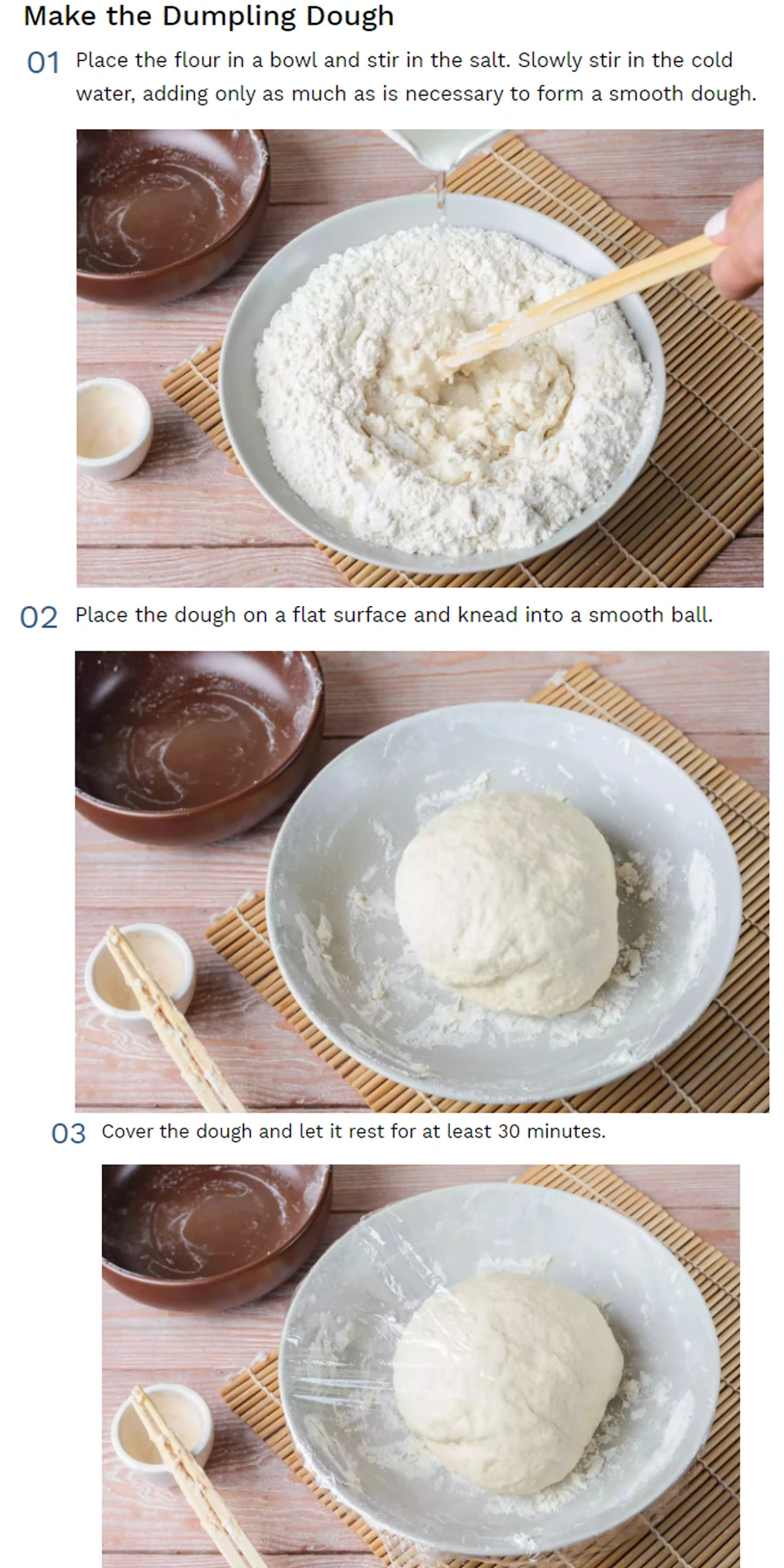 Make the Dumpling Dough

01 Place the flour in a bowl and stir in the salt. Slowly stir in the cold water, adding only as much as is necessary to form a smooth dough.

02 Place the dough on a flat surface and knead into a smooth ball.

03 Cover the dough and let it rest for at least 30 minutes.