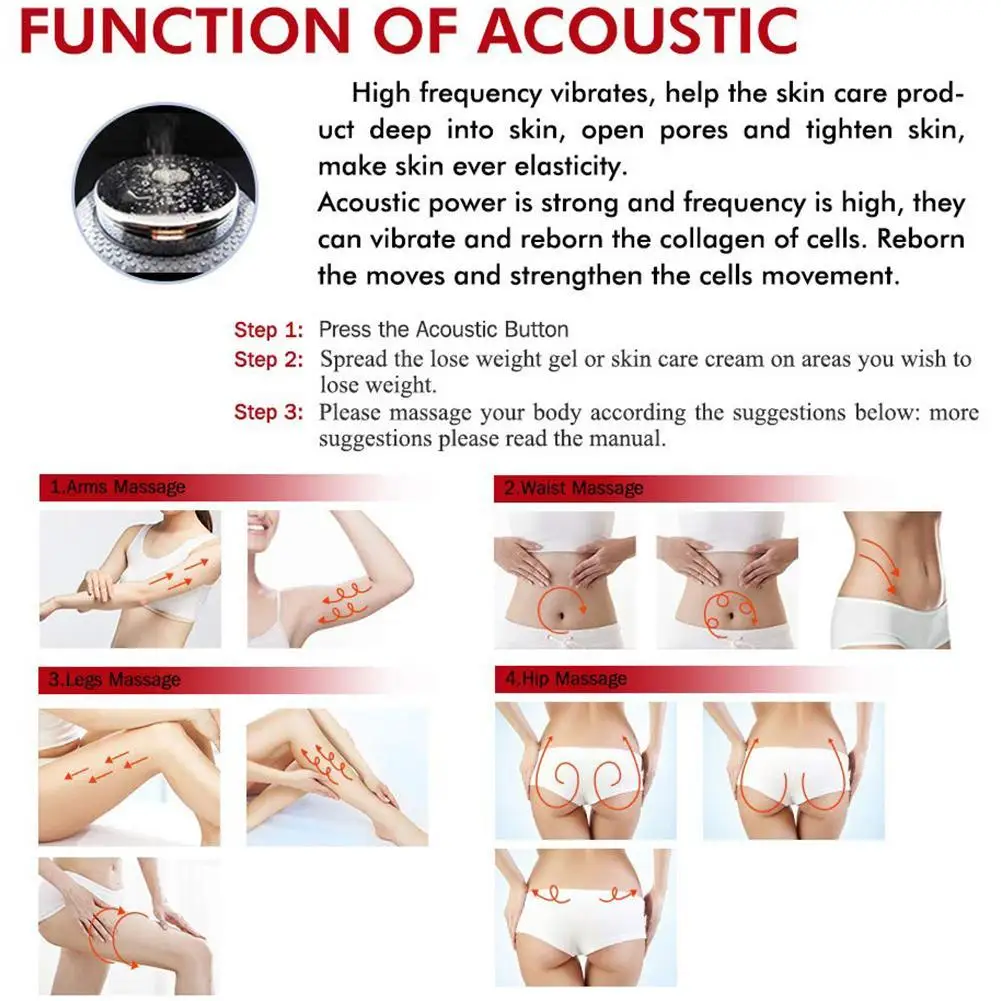 FUNCTION OF ACOUSTIC

High frequency vibrates, help the skin care product deep into skin, open pores and tighten skin, make skin ever elasticity.
Acoustic power is strong and frequency is high, they can vibrate and reborn the collagen of cells. Reborn the moves and strengthen the cells movement.

Step 1: Press the Acoustic Button
Step 2: Spread the lose weight gel or skin care cream on areas you wish to lose weight.
Step 3: Please massage your body according the suggestions below: more suggestions please read the manual.

1.Arms Massage

2.Waist Massage

3.Legs Massage

4.Hip Massage