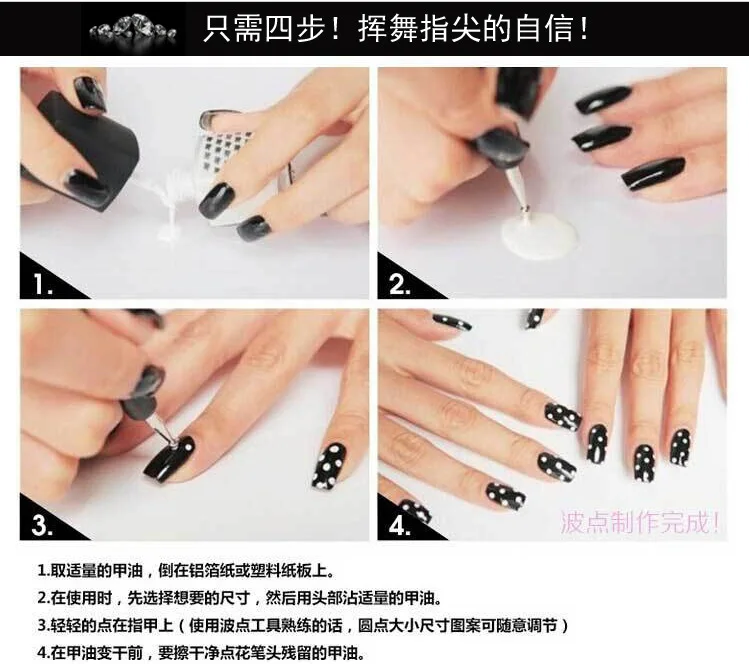 只需四步！挥舞指尖的自信！

1.

2.

3.

4.

波点制作完成！

1.取适量的甲油，倒在铝箔纸或塑料纸板上。
2.在使用时，先选择想要的尺寸，然后用头部沾适量的甲油。
3.轻轻的点在指甲上（使用波点工具熟练的话，圆点大小尺寸图案可随意调节）
4.在甲油变干前，要擦干净点花笔头残留的甲油。