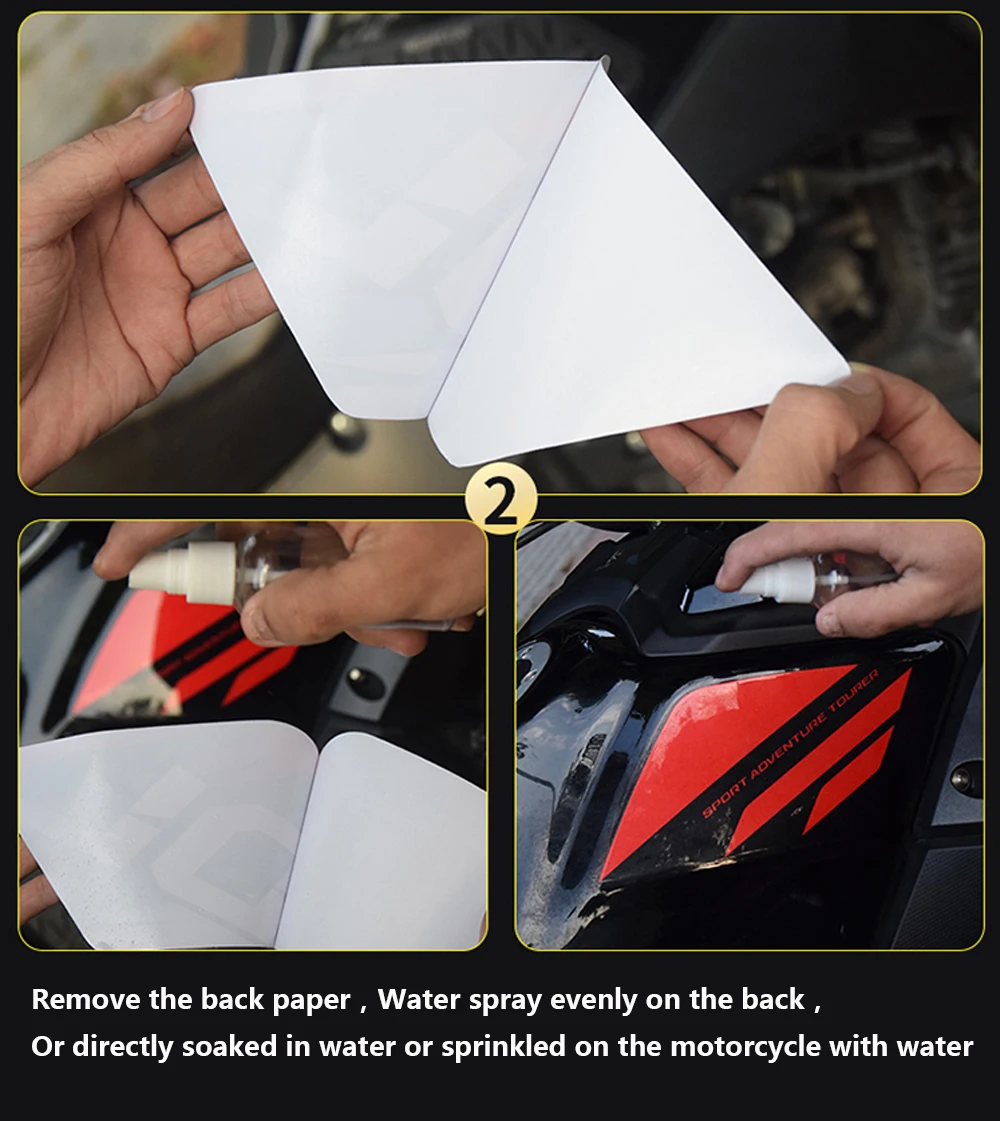 2

SPORT ADVENTURE TOURER

Remove the back paper , Water spray evenly on the back ,
Or directly soaked in water or sprinkled on the motorcycle with water