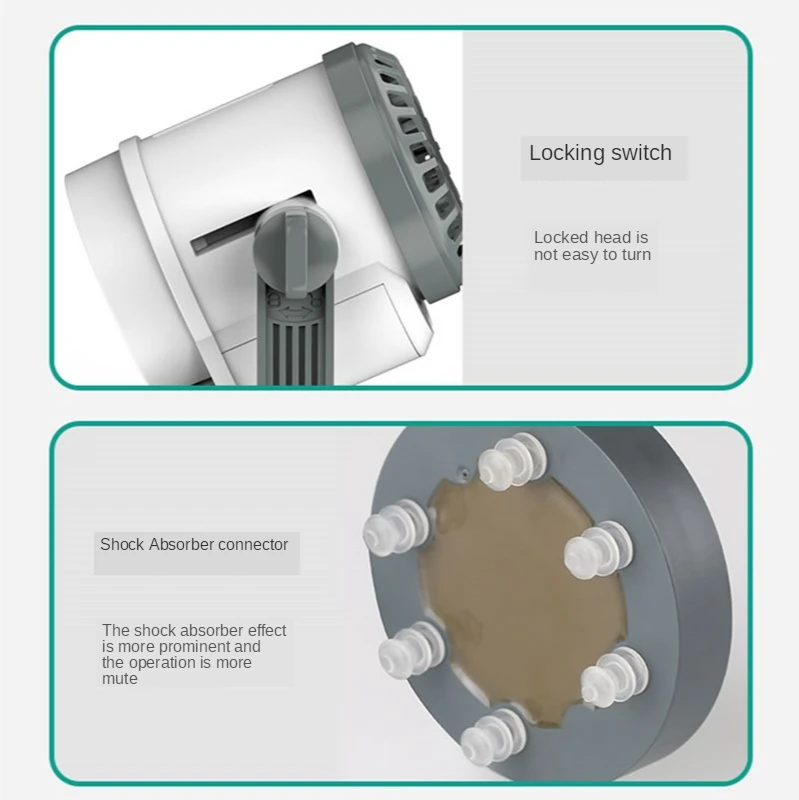 Locking switch

Locked head is not easy to turn

Shock Absorber connector

The shock absorber effect is more prominent and the operation is more mute