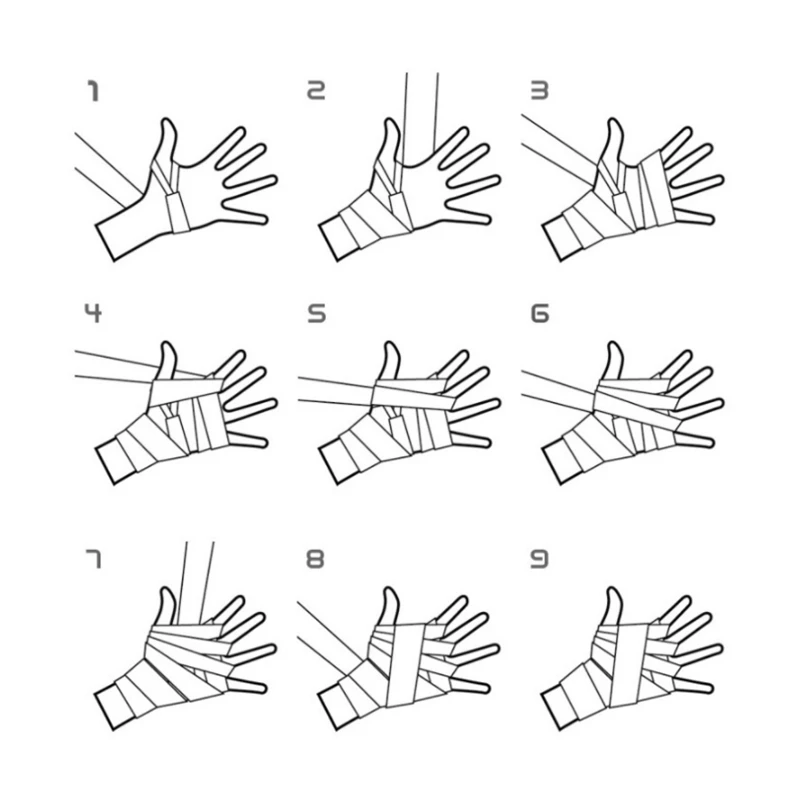 1 2 3

4 5 6

7 8 9