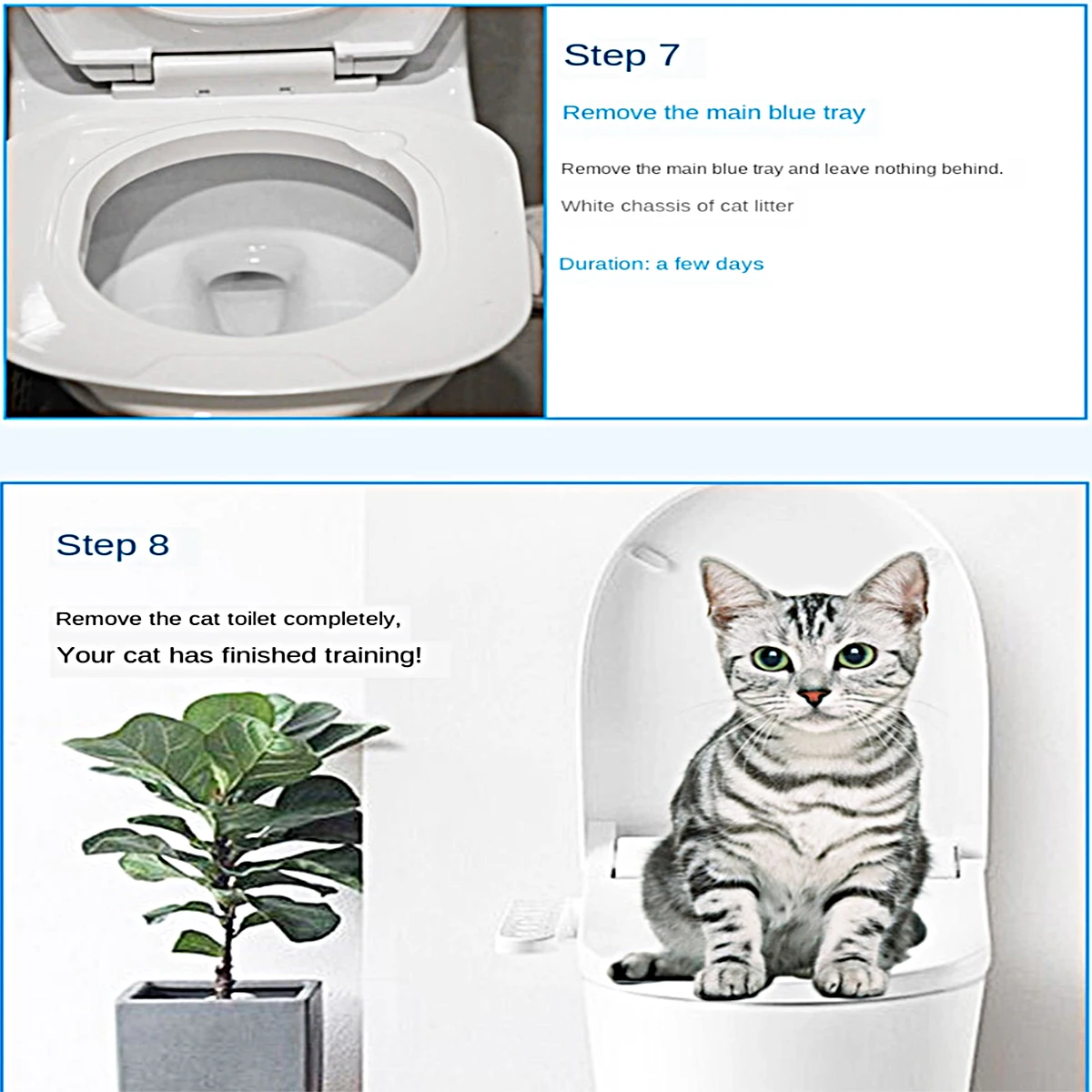 Step 7

Remove the main blue tray

Remove the main blue tray and leave nothing behind.

White chassis of cat litter

Duration: a few days

Step 8

Remove the cat toilet completely,

Your cat has finished training!