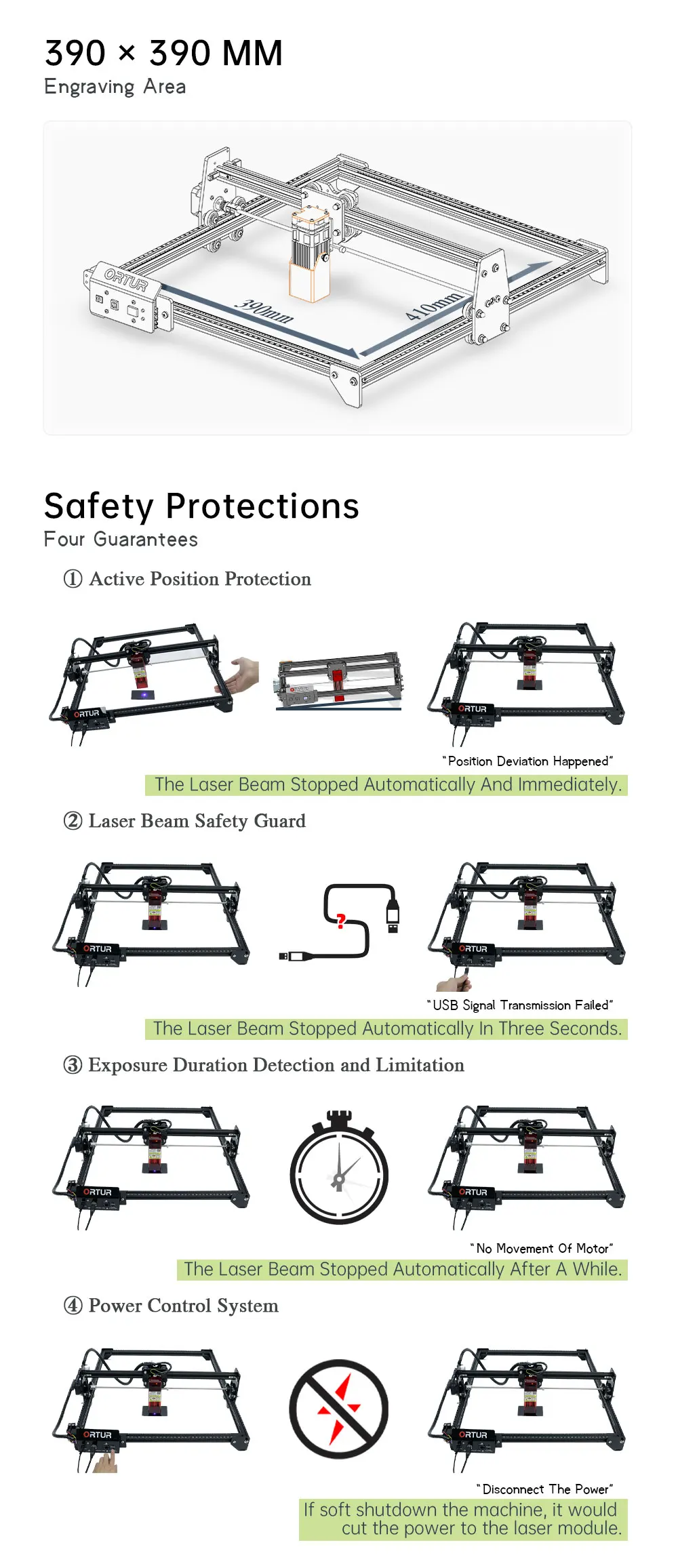 390 × 390 MM
Engraving Area

ORTUR

390mm

410mm

Safety Protections
Four Guarantees

① Active Position Protection

ORTUR

ORTUR

"Position Deviation Happened"
The Laser Beam Stopped Automatically And Immediately.

② Laser Beam Safety Guard

ORTUR

?

ORTUR

"USB Signal Transmission Failed"
The Laser Beam Stopped Automatically In Three Seconds.

③ Exposure Duration Detection and Limitation

ORTUR

ORTUR

"No Movement Of Motor"
The Laser Beam Stopped Automatically After A While.

④ Power Control System

ORTUR

ORTUR

"Disconnect The Power"
If soft shutdown the machine, it would cut the power to the laser module.