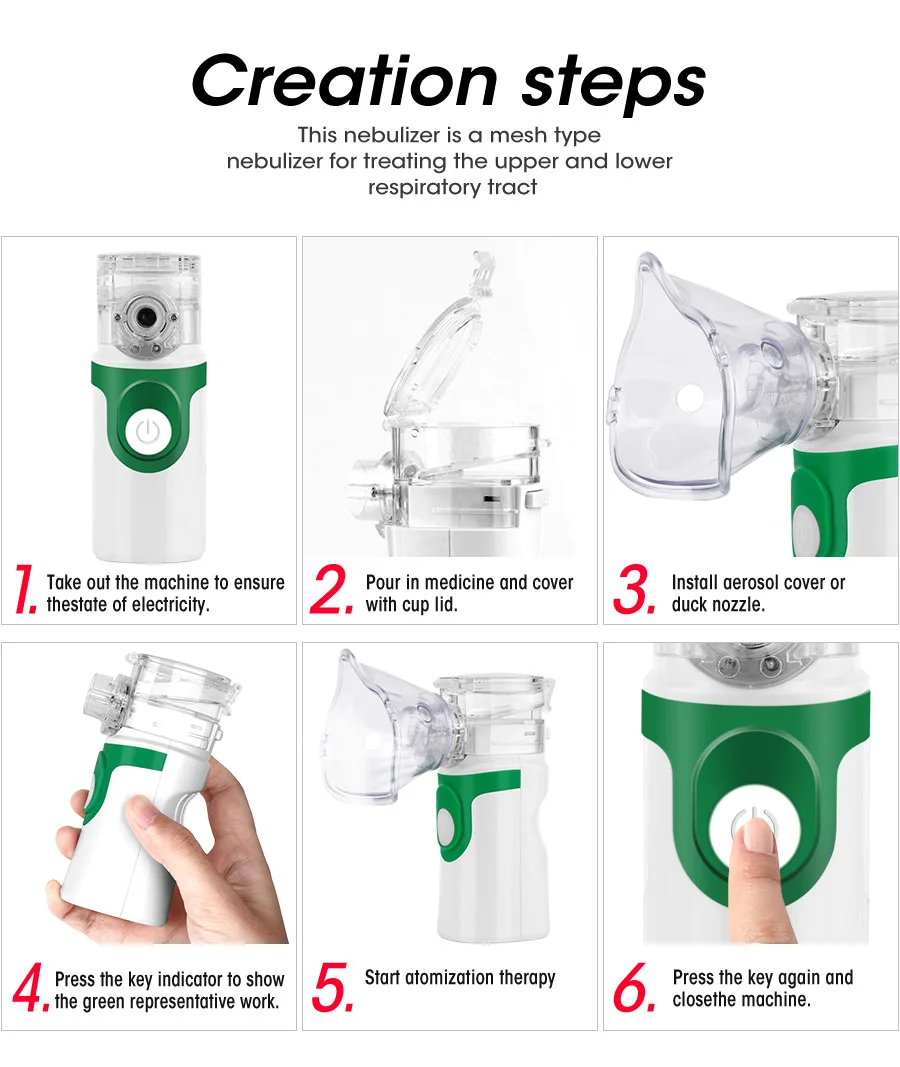 Creation steps

This nebulizer is a mesh type nebulizer for treating the upper and lower respiratory tract

1. Take out the machine to ensure thestate of electricity.

2. Pour in medicine and cover with cup lid.

3. Install aerosol cover or duck nozzle.

4. Press the key indicator to show the green representative work.

5. Start atomization therapy

6. Press the key again and closethe machine.